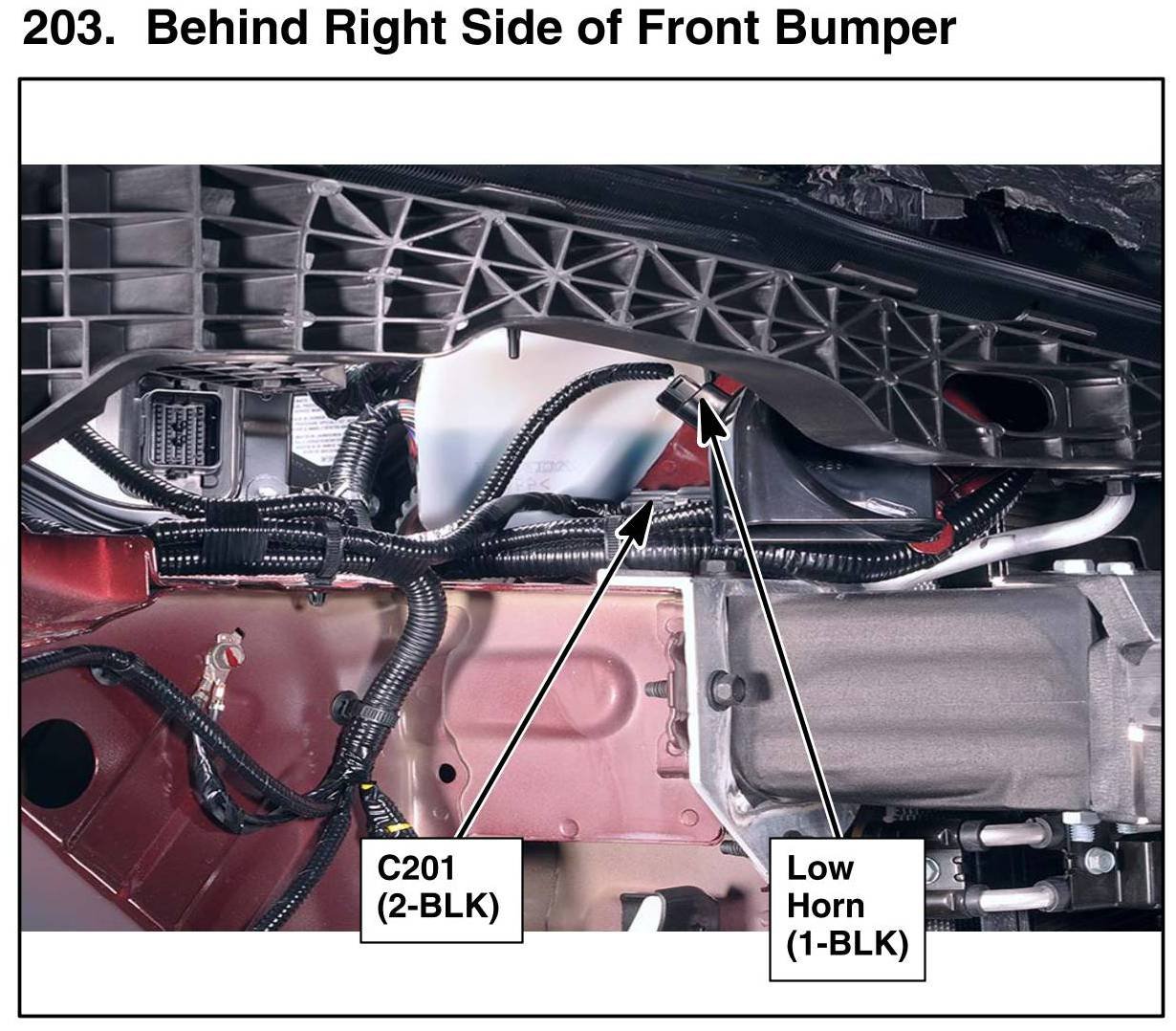 203. Behind Right Side of Front Bumper

C201
(2-BLK)

Low
Horn
(1-BLK)