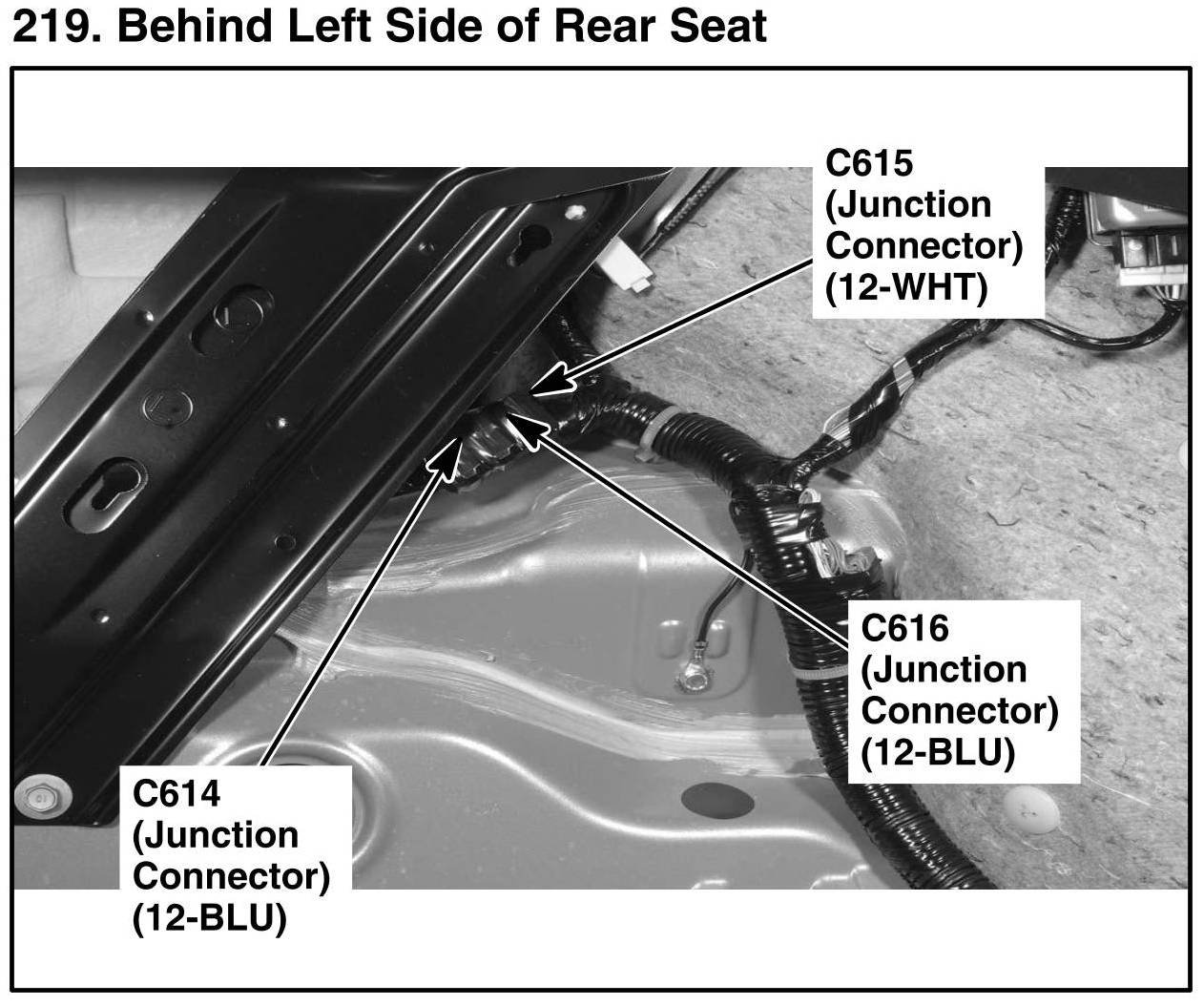 219. Behind Left Side of Rear Seat

C615
(Junction
Connector)
(12-WHT)

C616
(Junction
Connector)
(12-BLU)

C614
(Junction
Connector)
(12-BLU)