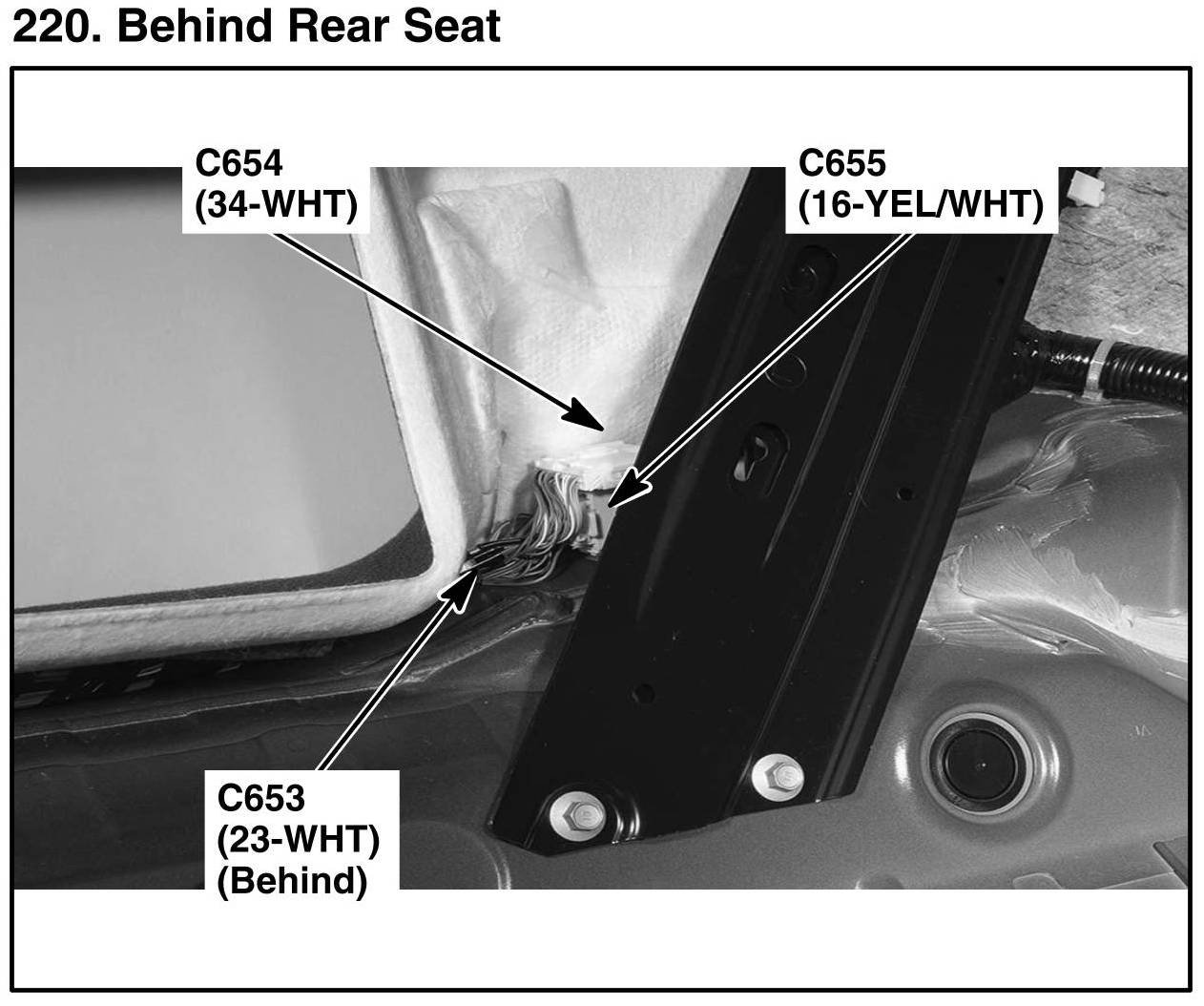 220. Behind Rear Seat

C654
(34-WHT)

C655
(16-YEL/WHT)

C653
(23-WHT)
(Behind)