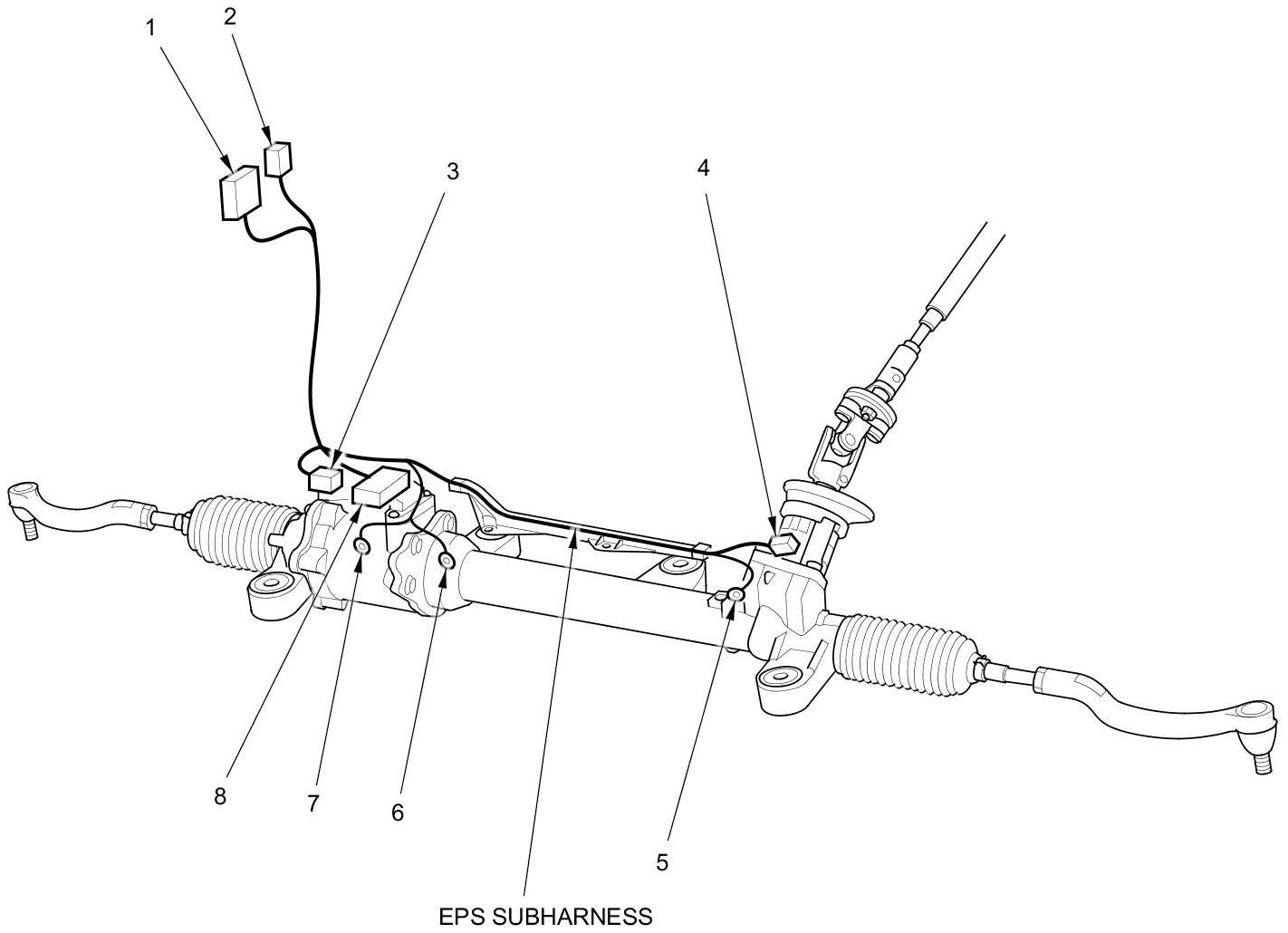 1
2
3
4
8
7
6
5
EPS SUBHARNESS