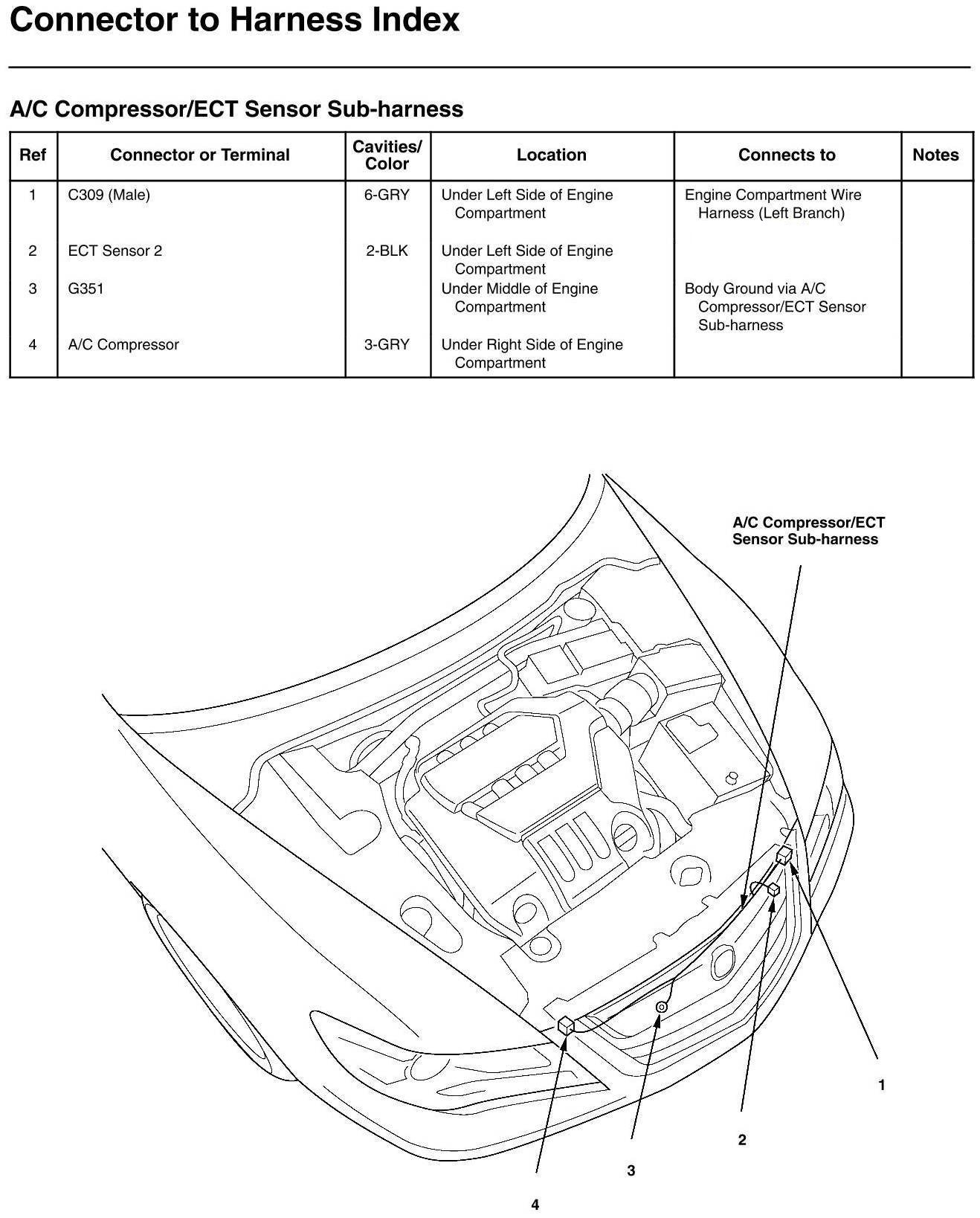 Connector to Harness Index

A/C Compressor/ECT Sensor Sub-harness

| Ref | Connector or Terminal | Cavities/ Color | Location | Connects to | Notes |
|---|---|---|---|---|---|
| 1 | C309 (Male) | 6-GRY | Under Left Side of Engine Compartment | Engine Compartment Wire Harness (Left Branch) | |
| 2 | ECT Sensor 2 | 2-BLK | Under Left Side of Engine Compartment | | |
| 3 | G351 | | Under Middle of Engine Compartment | Body Ground via A/C Compressor/ECT Sensor Sub-harness | |
| 4 | A/C Compressor | 3-GRY | Under Right Side of Engine Compartment | | |

A/C Compressor/ECT Sensor Sub-harness

1

2

3

4