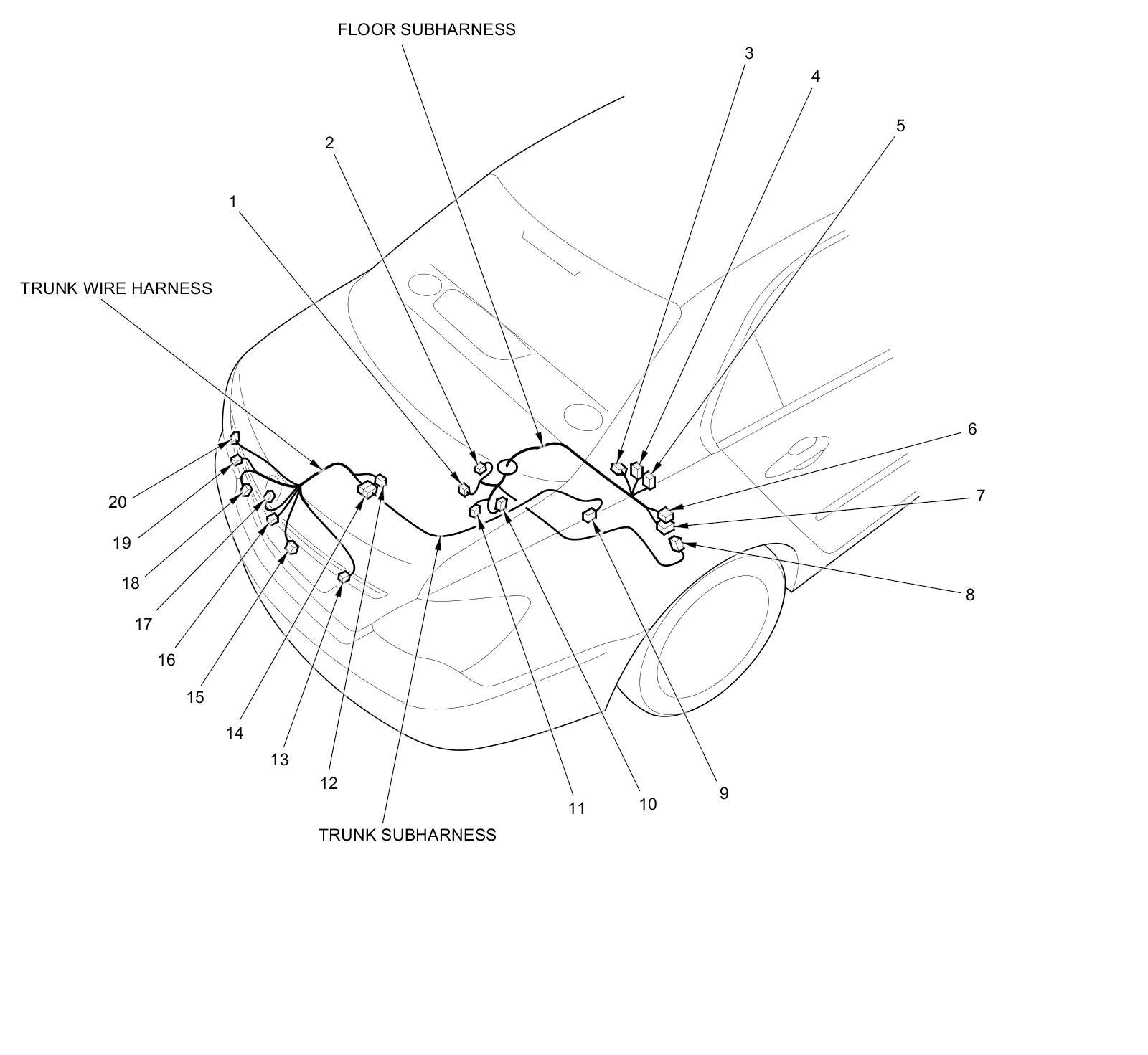 FLOOR SUBHARNESS

3

4

5

2

1

TRUNK WIRE HARNESS

6

7

8

20

19

18

17

16

15

14

13

12

11

10

9

TRUNK SUBHARNESS