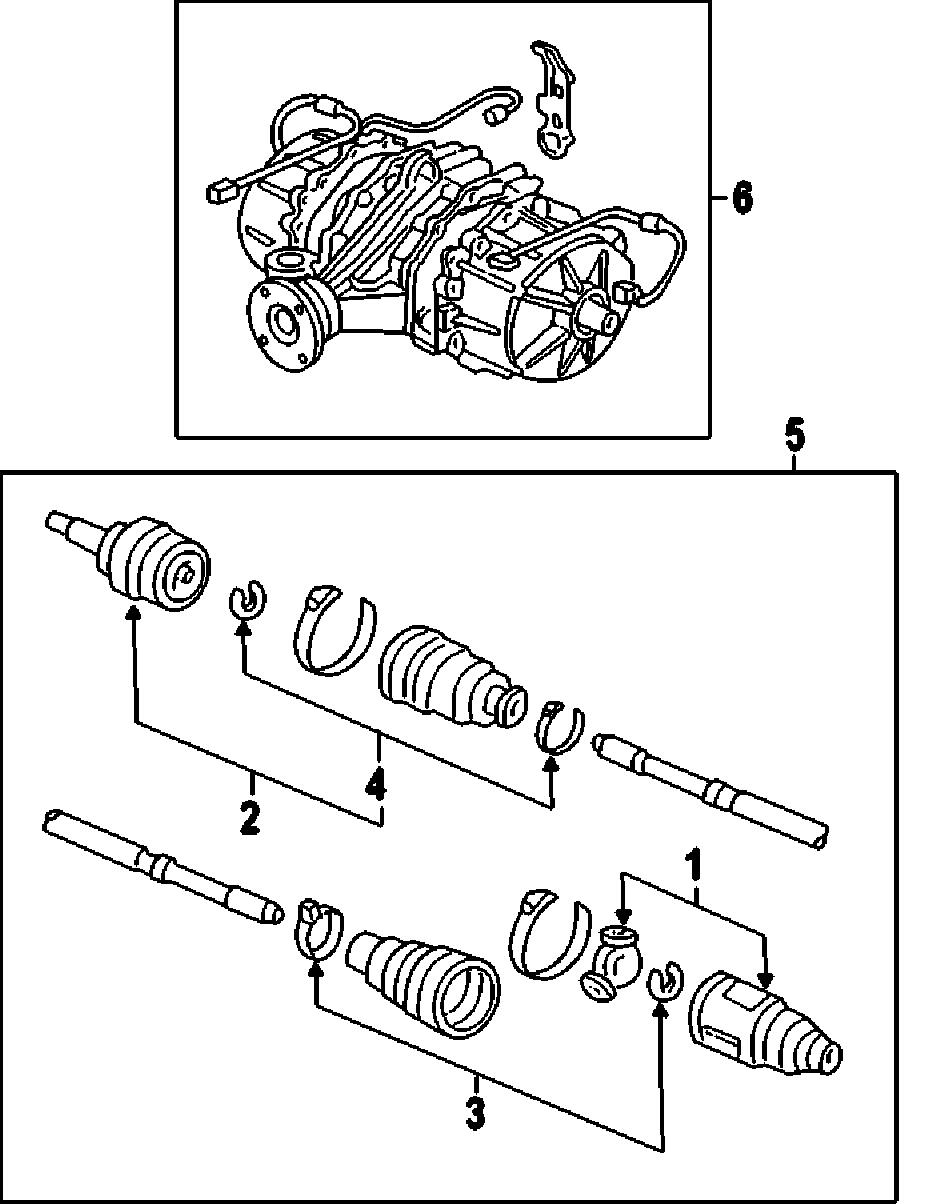 6
5
2
4
1
3