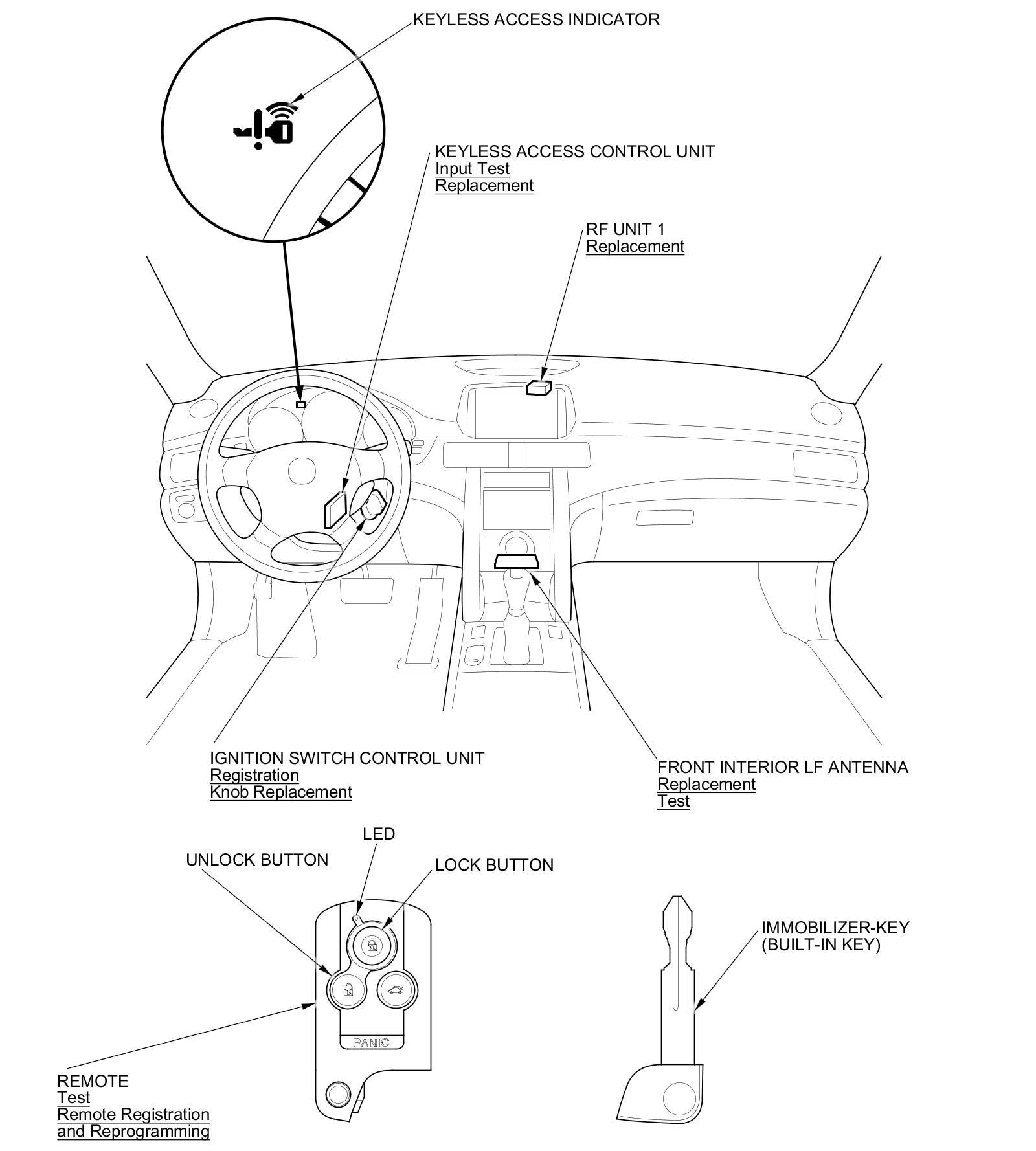 KEYLESS ACCESS INDICATOR

KEYLESS ACCESS CONTROL UNIT
Input Test
Replacement

RF UNIT 1
Replacement

IGNITION SWITCH CONTROL UNIT
Registration
Knob Replacement

FRONT INTERIOR LF ANTENNA
Replacement
Test

LED

UNLOCK BUTTON

LOCK BUTTON

PANIC

IMMOBILIZER-KEY
(BUILT-IN KEY)

REMOTE
Test
Remote Registration
and Reprogramming