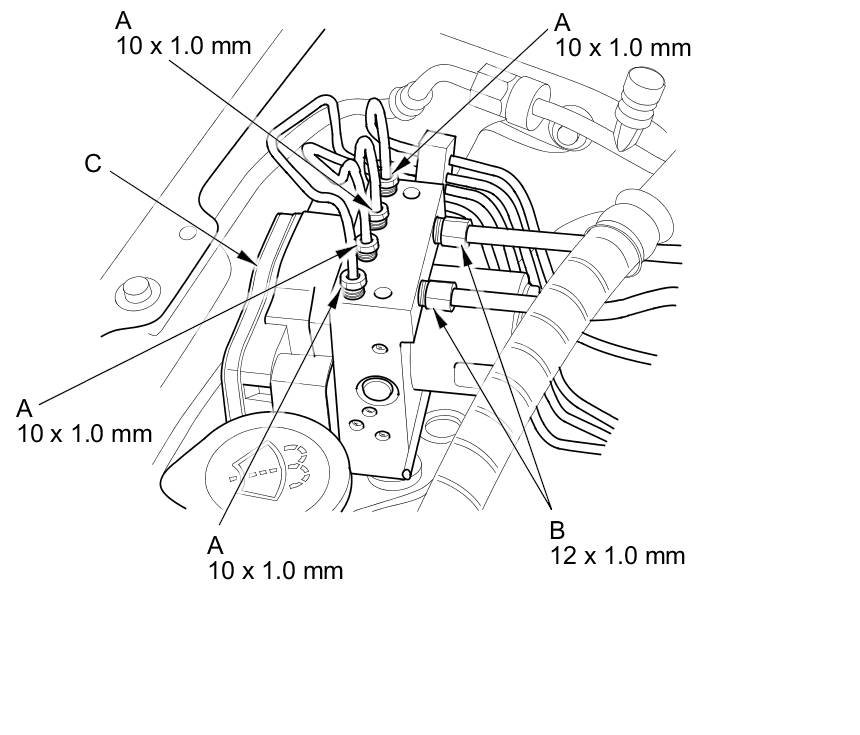 A
10 x 1.0 mm

A
10 x 1.0 mm

C

A
10 x 1.0 mm

A
10 x 1.0 mm

B
12 x 1.0 mm