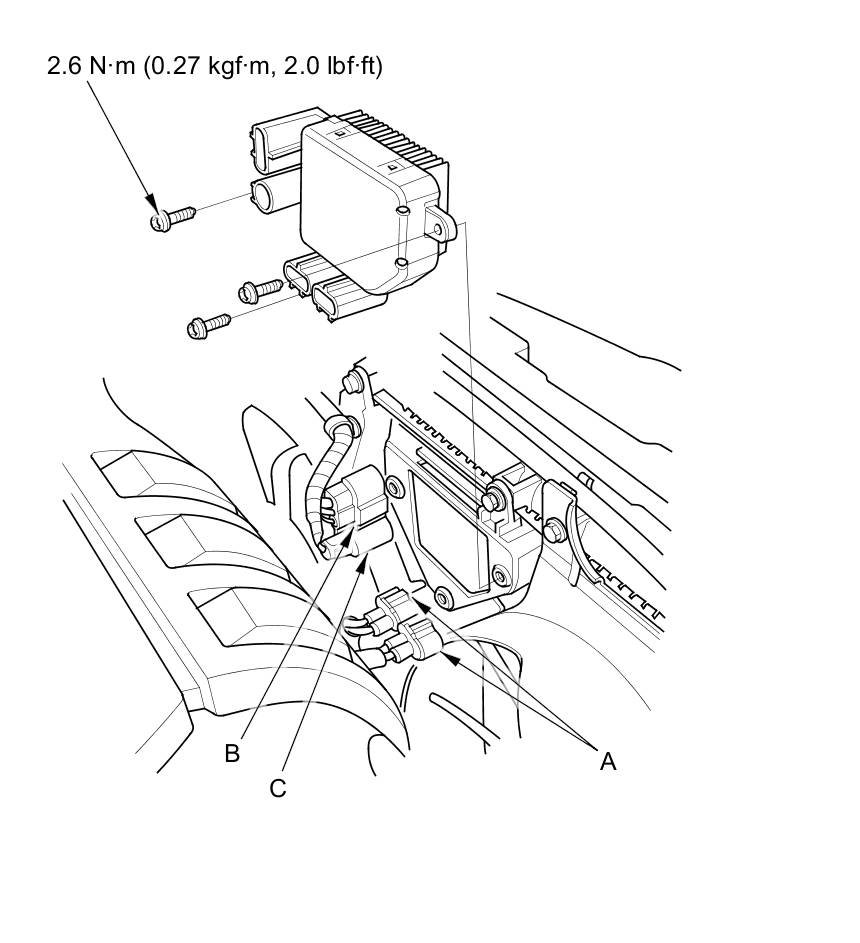 2.6 N·m (0.27 kgf·m, 2.0 lbf·ft)

B

C

A