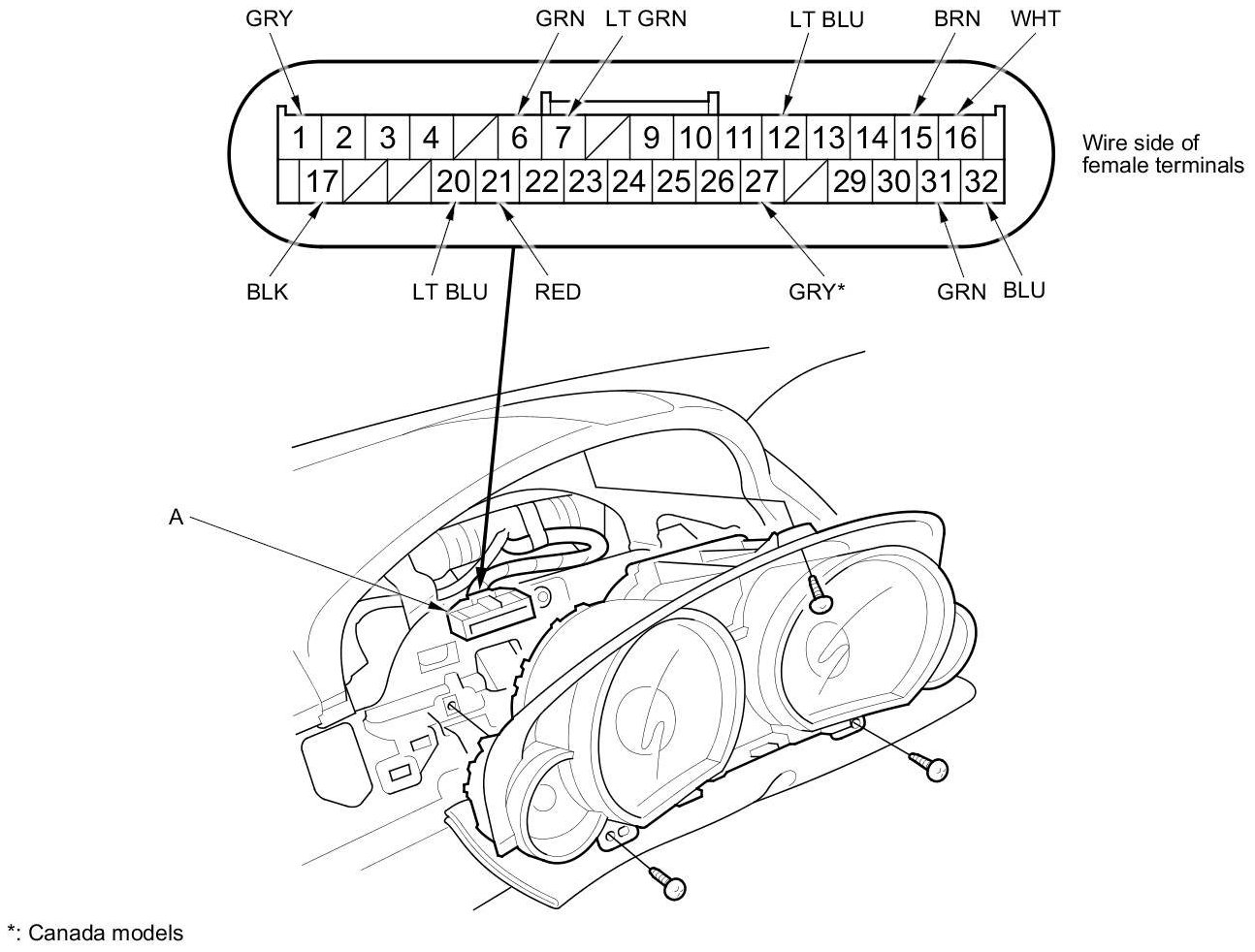 GRY GRN LT GRN LT BLU BRN WHT

1 2 3 4 6 7 9 10 11 12 13 14 15 16

17 20 21 22 23 24 25 26 27 29 30 31 32

Wire side of female terminals

BLK LT BLU RED GRY* GRN BLU

A

*: Canada models