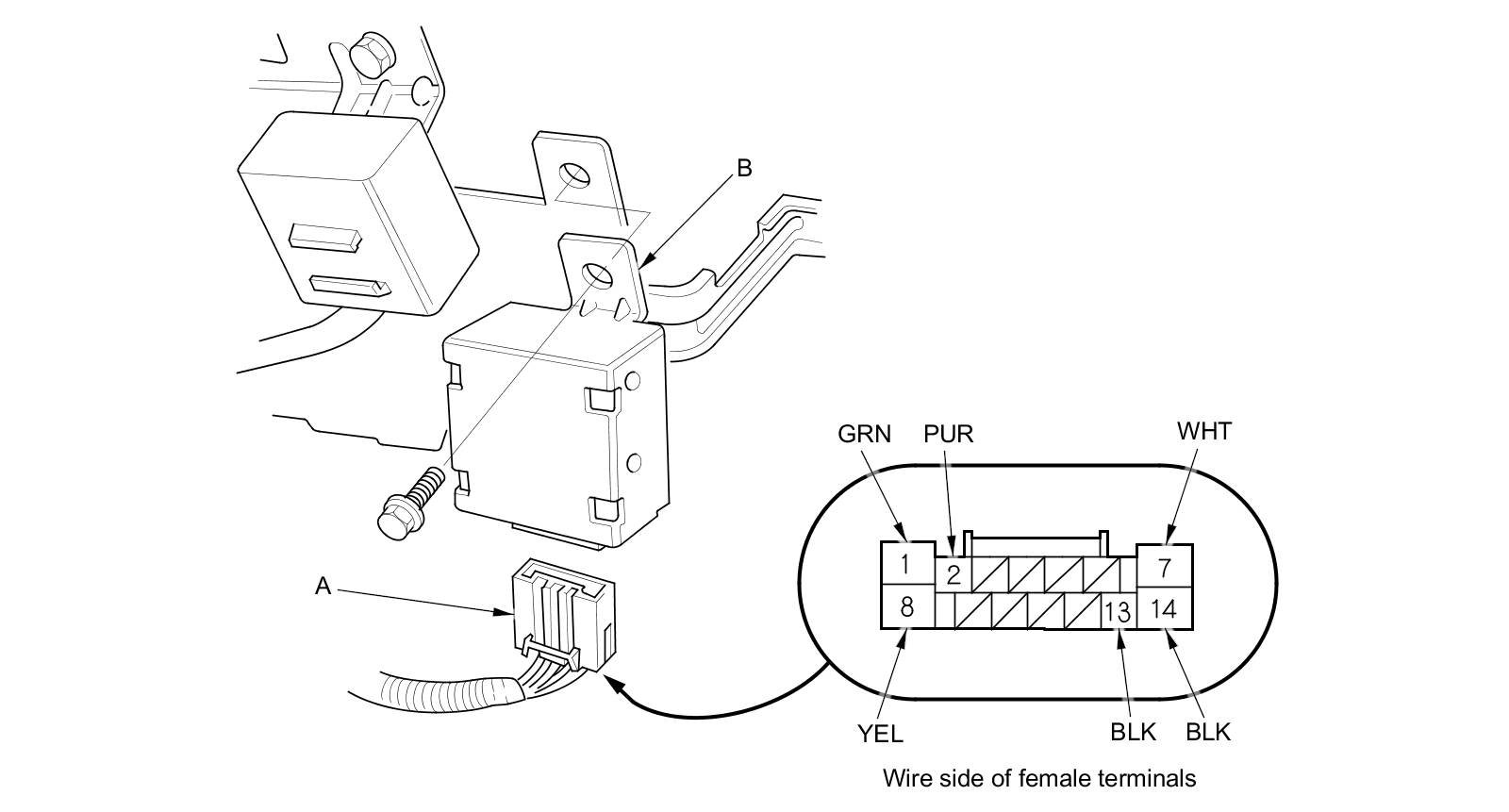 B

A

GRN PUR WHT

1 2 7

8 13 14

YEL BLK BLK

Wire side of female terminals