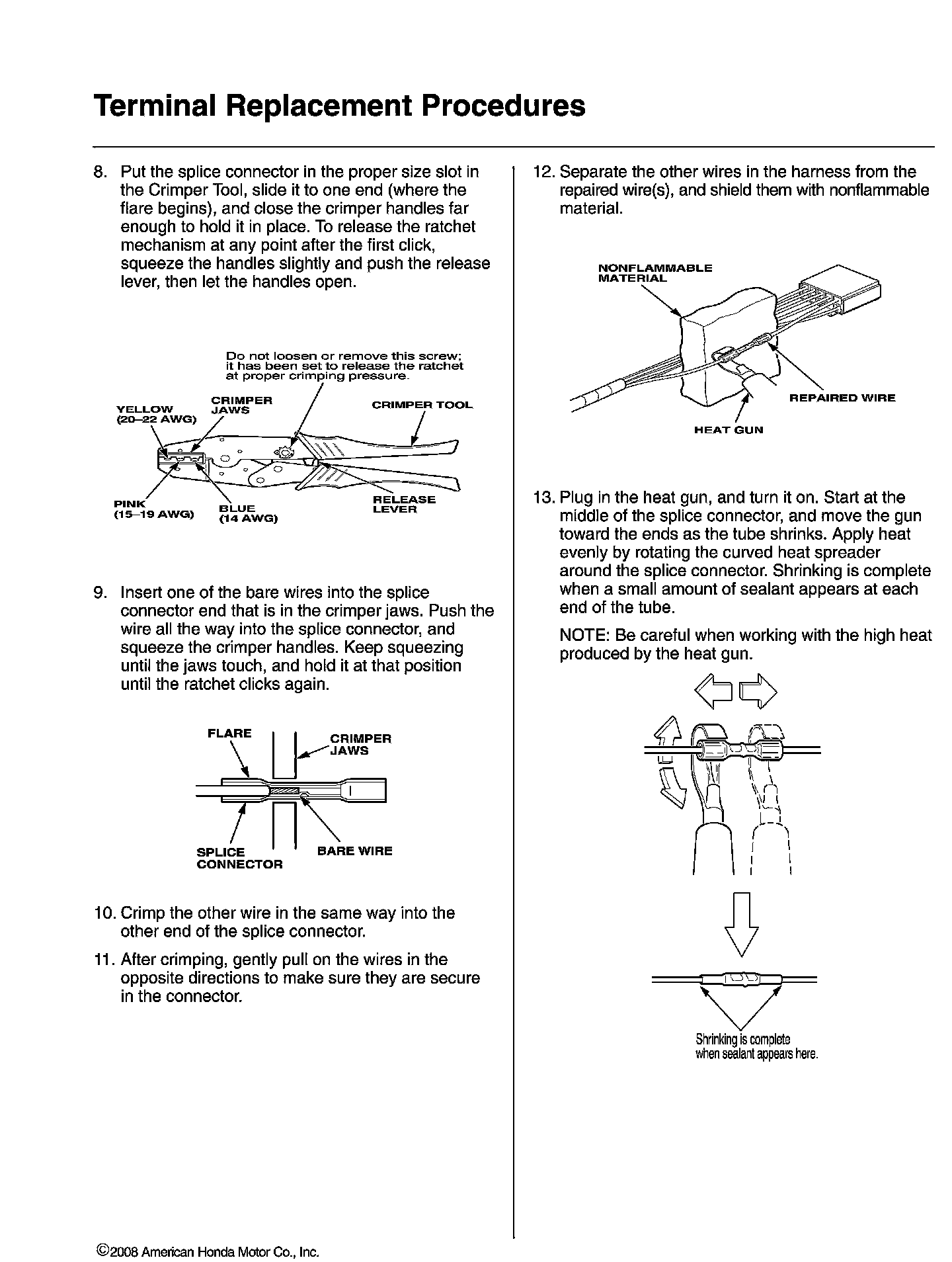 Terminal Replacement Procedures

8. Put the splice connector in the proper size slot in the Crimper Tool, slide it to one end (where the flare begins), and close the crimper handles far enough to hold it in place. To release the ratchet mechanism at any point after the first click, squeeze the handles slightly and push the release lever, then let the handles open.

Do not loosen or remove this screw; it has been set to release the ratchet at proper crimping pressure.

YELLOW (20–22 AWG)
CRIMPER JAWS
CRIMPER TOOL
PINK (15–19 AWG)
BLUE (14 AWG)
RELEASE LEVER

9. Insert one of the bare wires into the splice connector end that is in the crimper jaws. Push the wire all the way into the splice connector, and squeeze the crimper handles. Keep squeezing until the jaws touch, and hold it at that position until the ratchet clicks again.

FLARE
CRIMPER JAWS
SPLICE CONNECTOR
BARE WIRE

10. Crimp the other wire in the same way into the other end of the splice connector.

11. After crimping, gently pull on the wires in the opposite directions to make sure they are secure in the connector.

12. Separate the other wires in the harness from the repaired wire(s), and shield them with nonflammable material.

NONFLAMMABLE MATERIAL
REPAIRED WIRE
HEAT GUN

13. Plug in the heat gun, and turn it on. Start at the middle of the splice connector, and move the gun toward the ends as the tube shrinks. Apply heat evenly by rotating the curved heat spreader around the splice connector. Shrinking is complete when a small amount of sealant appears at each end of the tube.

NOTE: Be careful when working with the high heat produced by the heat gun.

Shrinking is complete when sealant appears here.

©2008 American Honda Motor Co., Inc.