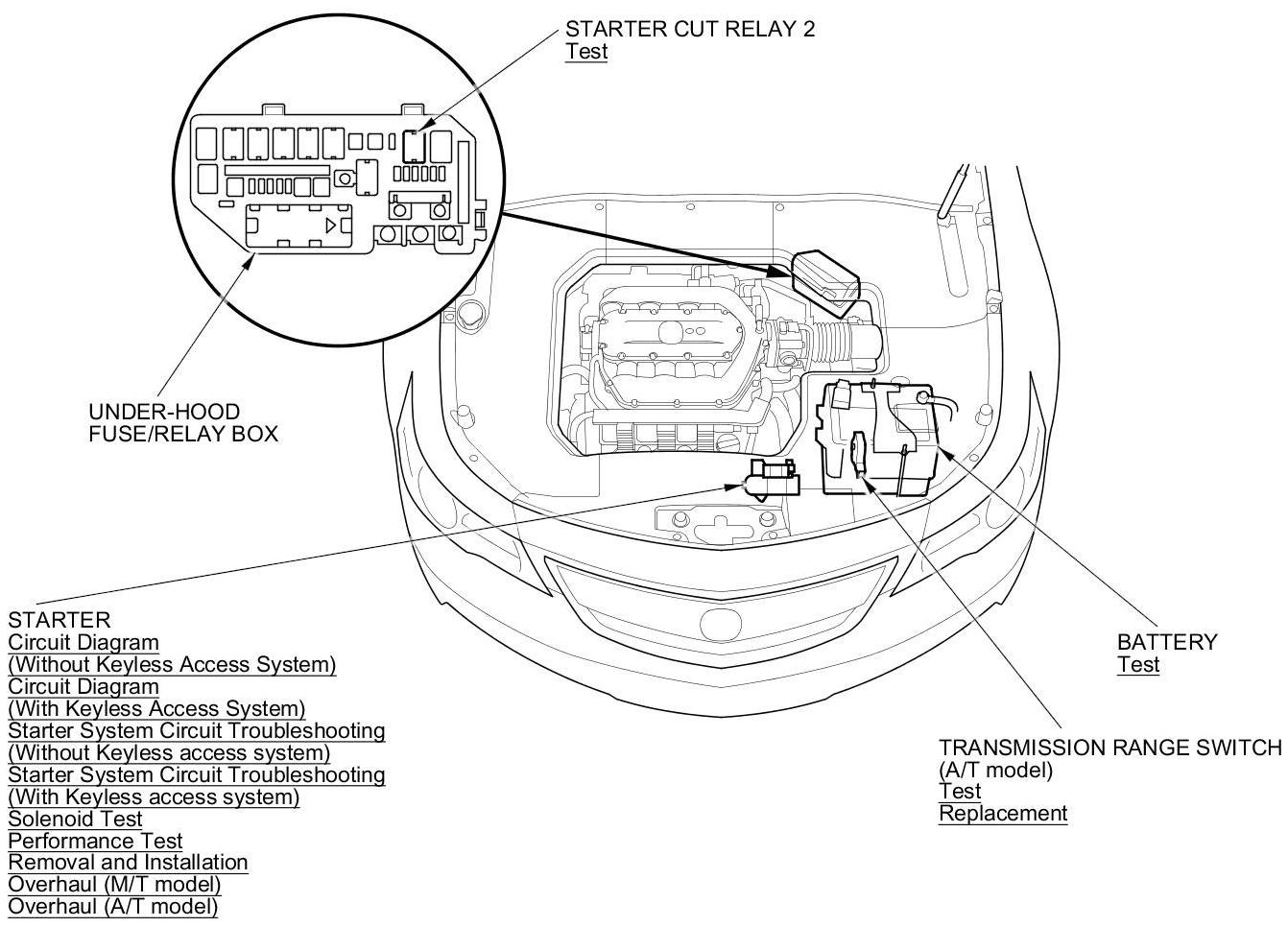 STARTER CUT RELAY 2
Test

UNDER-HOOD
FUSE/RELAY BOX

STARTER
Circuit Diagram
(Without Keyless Access System)
Circuit Diagram
(With Keyless Access System)
Starter System Circuit Troubleshooting
(Without Keyless access system)
Starter System Circuit Troubleshooting
(With Keyless access system)
Solenoid Test
Performance Test
Removal and Installation
Overhaul (M/T model)
Overhaul (A/T model)

BATTERY
Test

TRANSMISSION RANGE SWITCH
(A/T model)
Test
Replacement