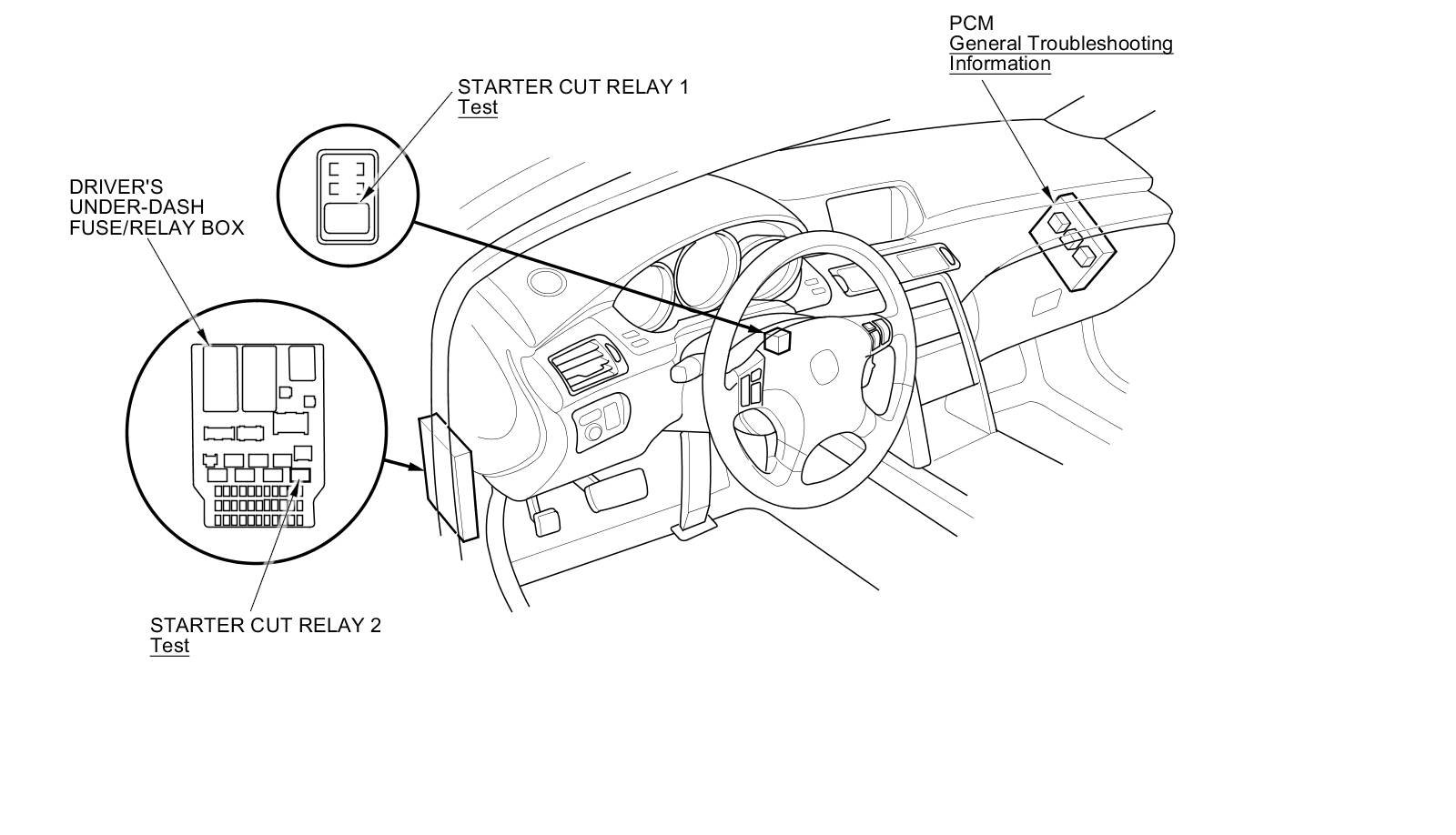 PCM
General Troubleshooting Information

STARTER CUT RELAY 1
Test

DRIVER'S UNDER-DASH FUSE/RELAY BOX

STARTER CUT RELAY 2
Test