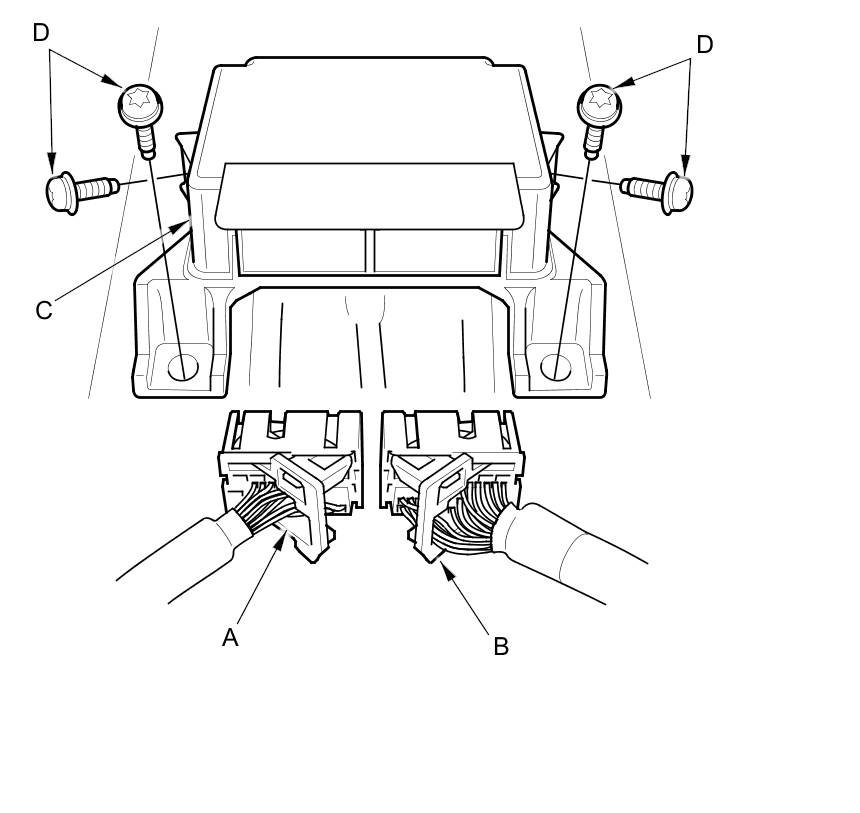 D
D
C
A
B