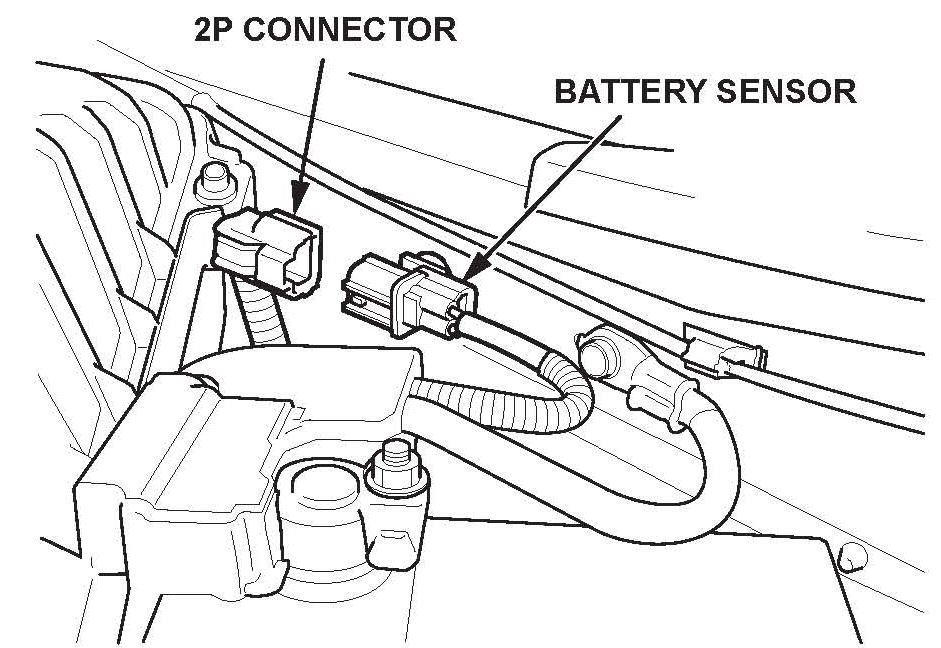 2P CONNECTOR

BATTERY SENSOR