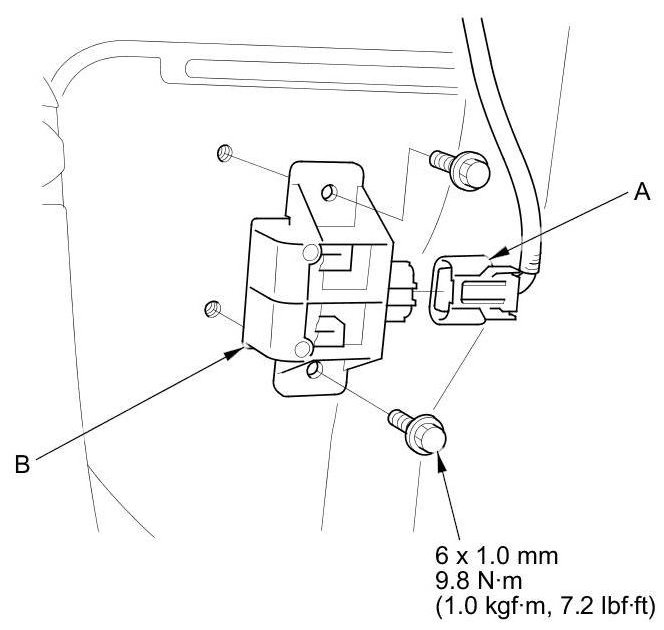 A

B

6 x 1.0 mm
9.8 N·m
(1.0 kgf·m, 7.2 lbf·ft)