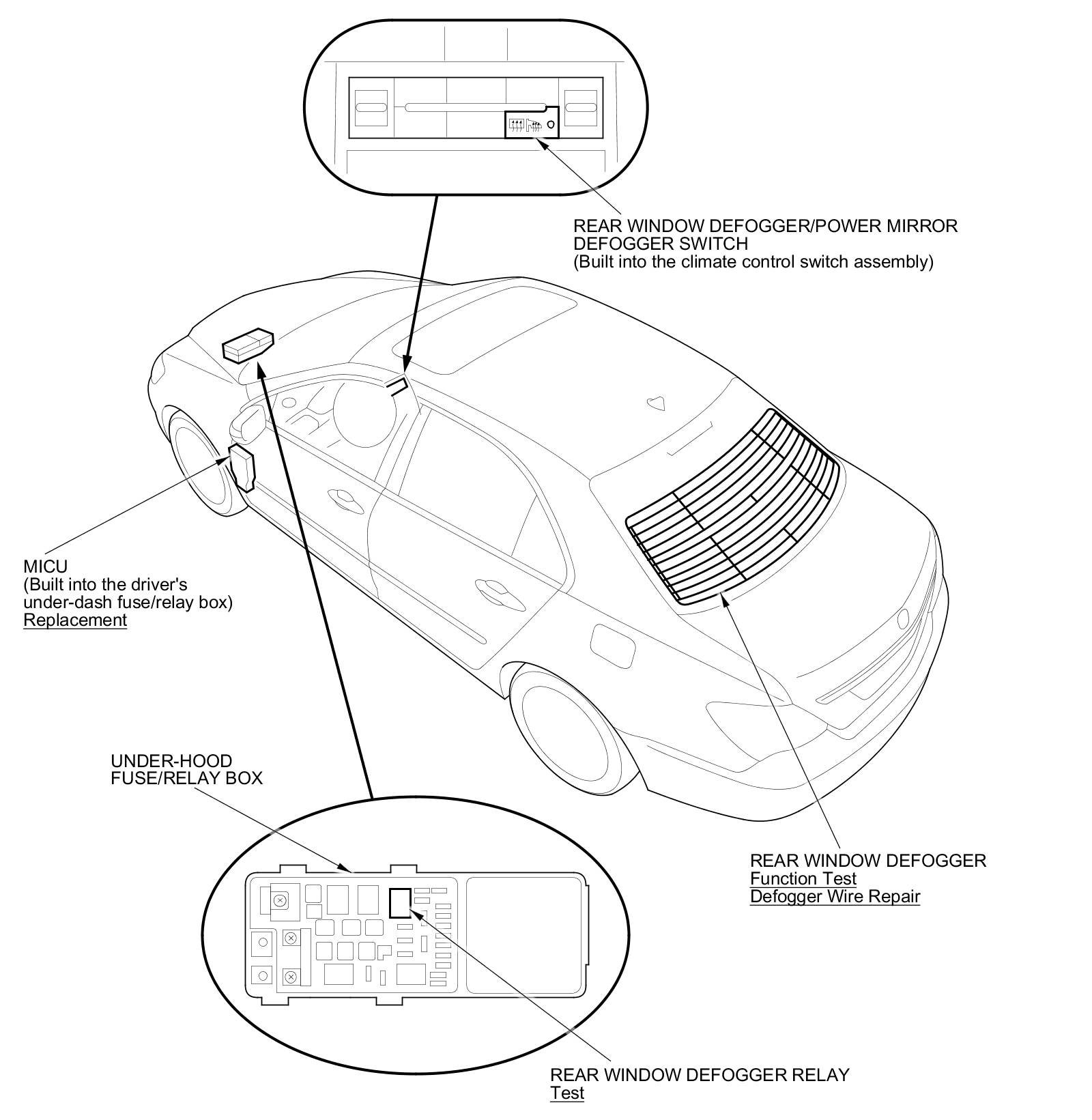 REAR WINDOW DEFOGGER/POWER MIRROR DEFOGGER SWITCH
(Built into the climate control switch assembly)

MICU
(Built into the driver's under-dash fuse/relay box)
Replacement

UNDER-HOOD
FUSE/RELAY BOX

REAR WINDOW DEFOGGER
Function Test
Defogger Wire Repair

REAR WINDOW DEFOGGER RELAY
Test