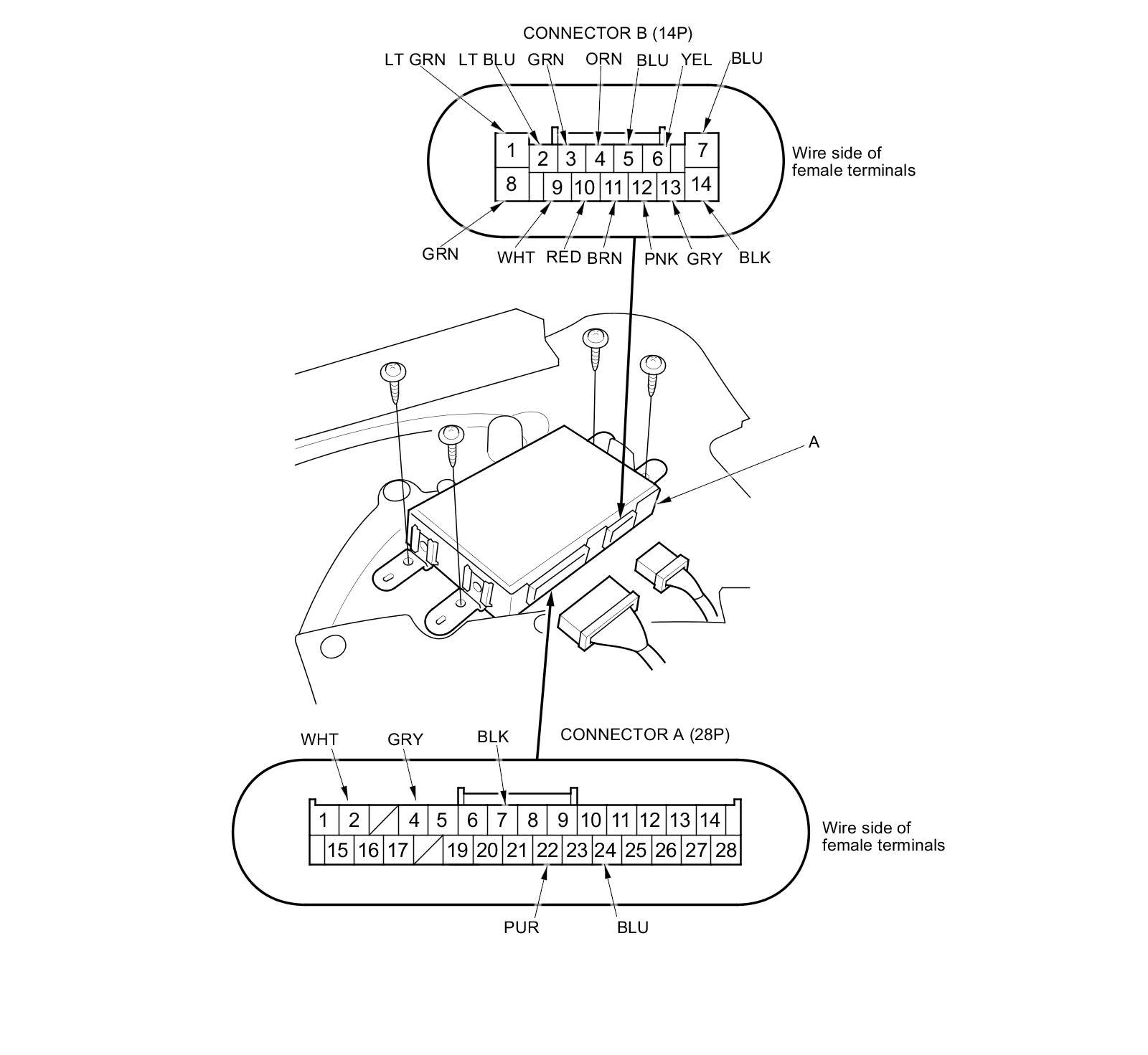 CONNECTOR B (14P)

LT GRN LT BLU GRN ORN BLU YEL BLU

1 2 3 4 5 6 7
8 9 10 11 12 13 14

Wire side of female terminals

GRN WHT RED BRN PNK GRY BLK

A

WHT GRY BLK

CONNECTOR A (28P)

1 2 4 5 6 7 8 9 10 11 12 13 14
15 16 17 19 20 21 22 23 24 25 26 27 28

Wire side of female terminals

PUR BLU