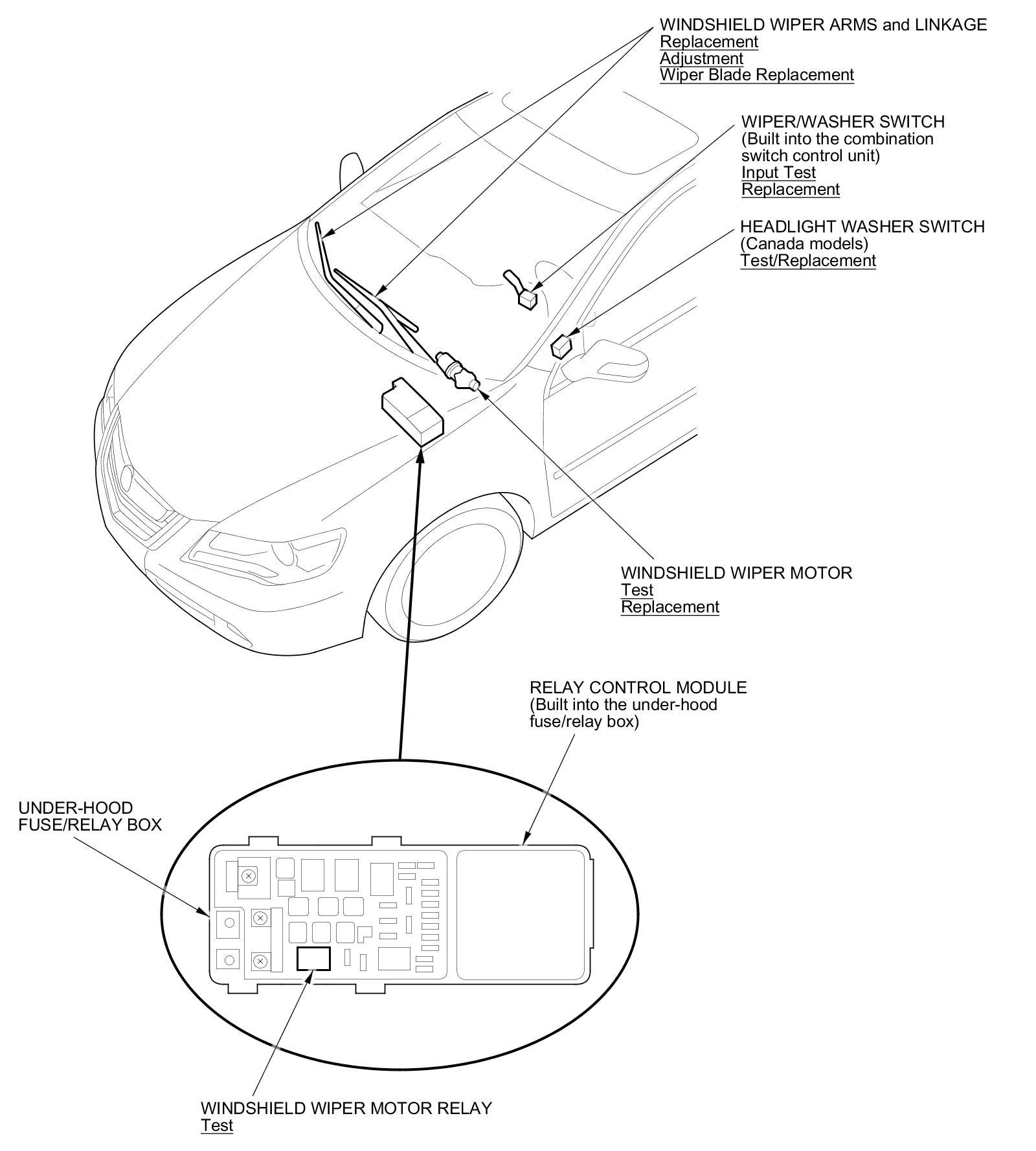 WINDSHIELD WIPER ARMS and LINKAGE
Replacement
Adjustment
Wiper Blade Replacement

WIPER/WASHER SWITCH
(Built into the combination switch control unit)
Input Test
Replacement

HEADLIGHT WASHER SWITCH
(Canada models)
Test/Replacement

WINDSHIELD WIPER MOTOR
Test
Replacement

RELAY CONTROL MODULE
(Built into the under-hood fuse/relay box)

UNDER-HOOD
FUSE/RELAY BOX

WINDSHIELD WIPER MOTOR RELAY
Test