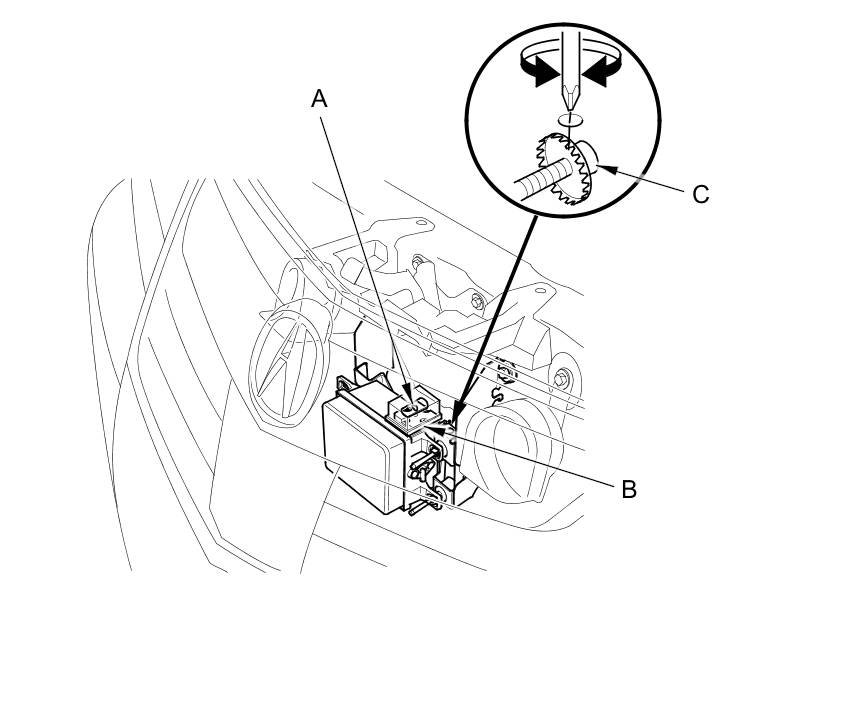 A

C

B