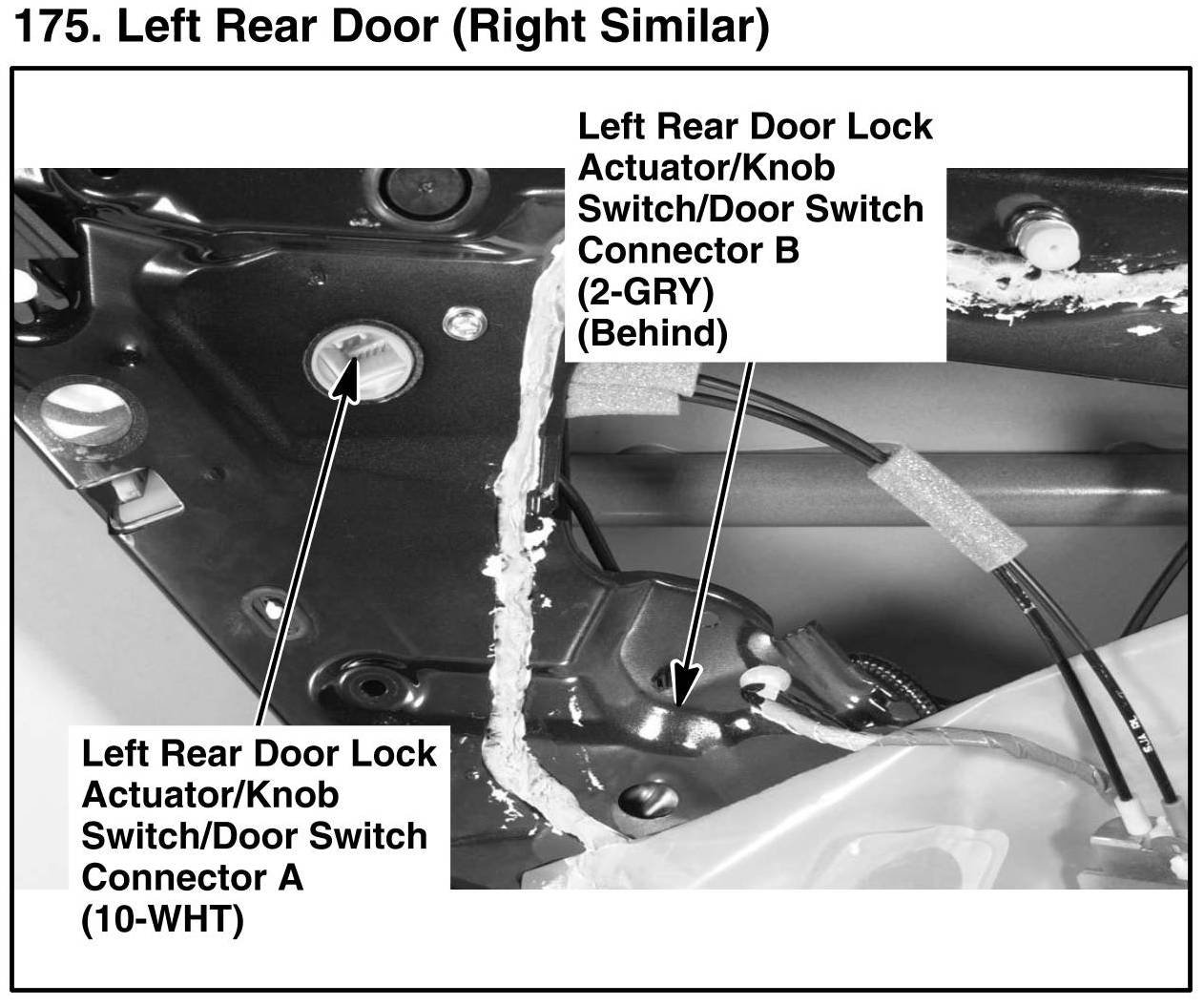 175. Left Rear Door (Right Similar)

Left Rear Door Lock Actuator/Knob Switch/Door Switch Connector B (2-GRY) (Behind)

Left Rear Door Lock Actuator/Knob Switch/Door Switch Connector A (10-WHT)