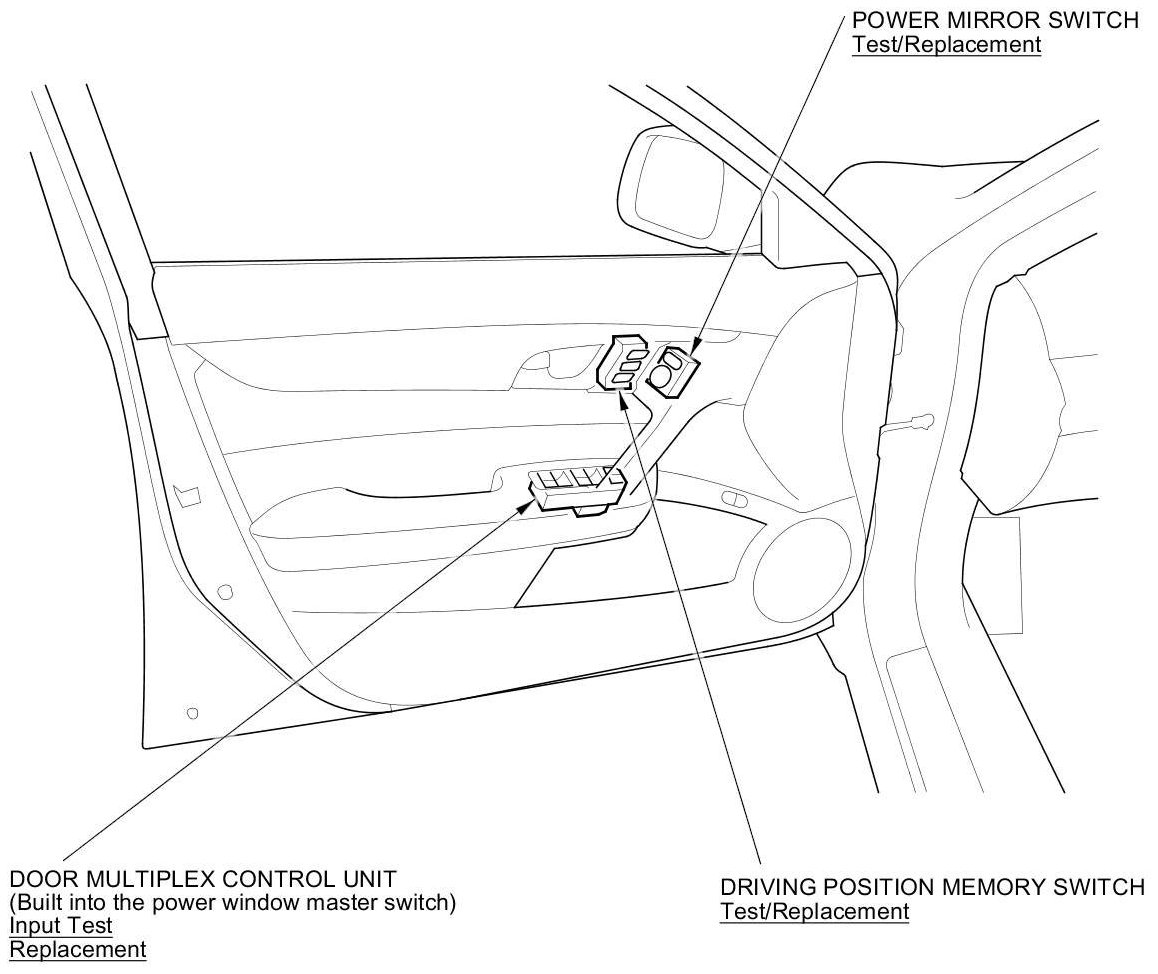 POWER MIRROR SWITCH
Test/Replacement

DOOR MULTIPLEX CONTROL UNIT
(Built into the power window master switch)
Input Test
Replacement

DRIVING POSITION MEMORY SWITCH
Test/Replacement