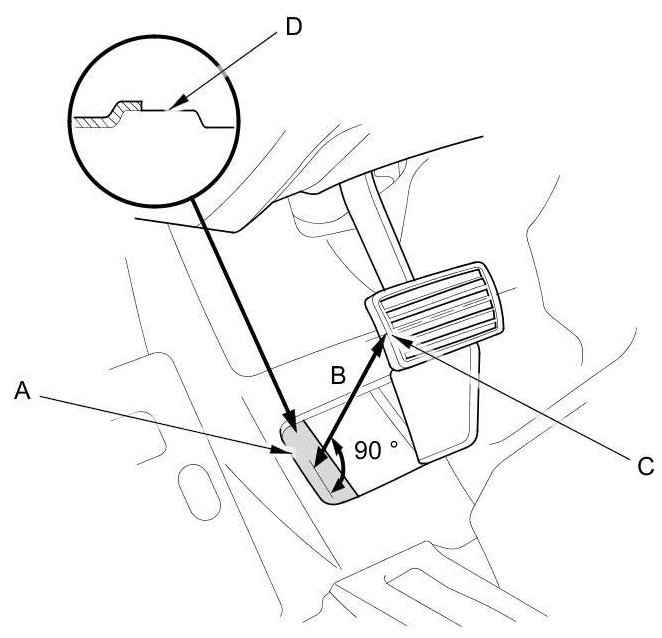 D

B

A

90 °

C