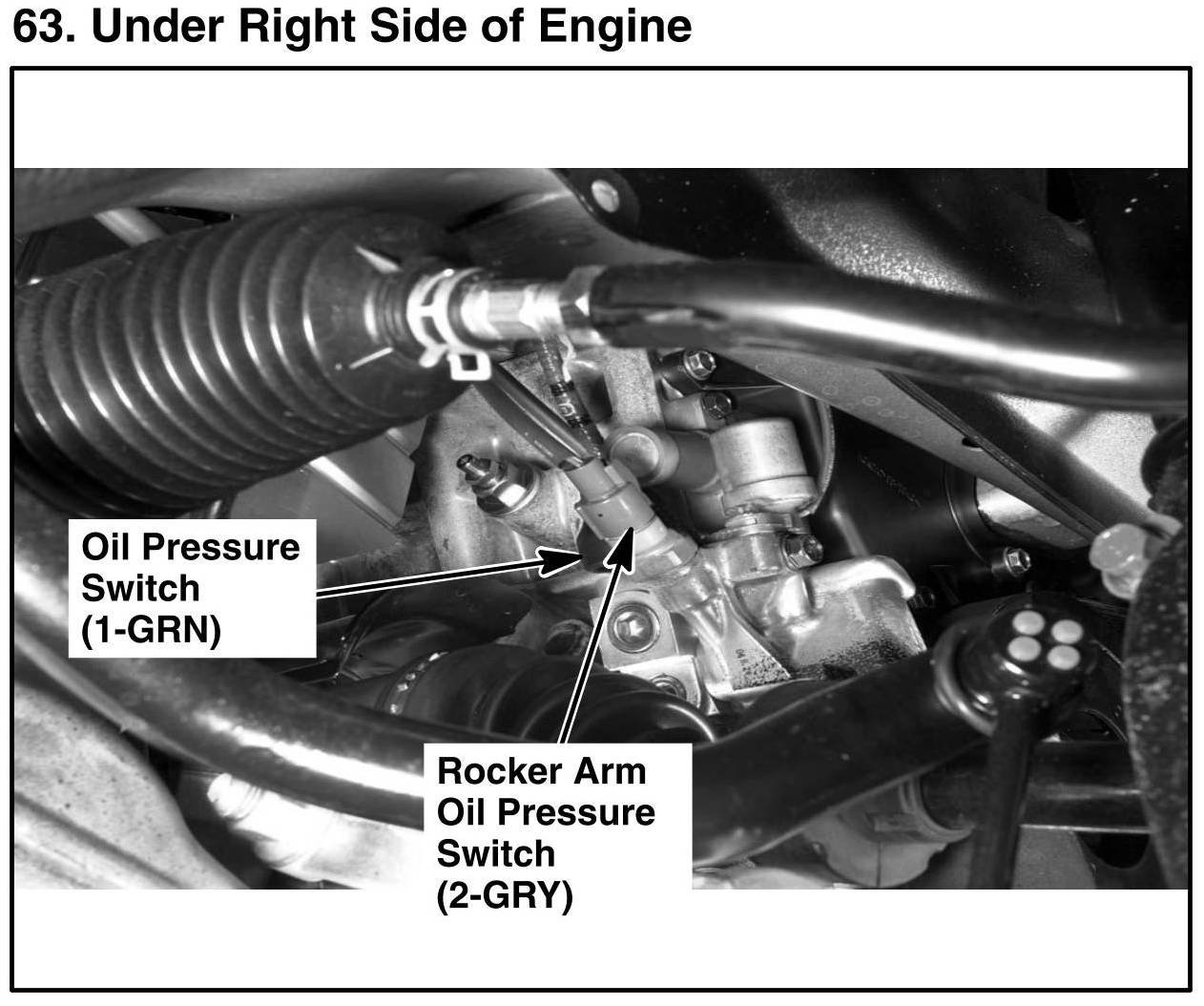 63. Under Right Side of Engine

Oil Pressure Switch (1-GRN)

Rocker Arm Oil Pressure Switch (2-GRY)