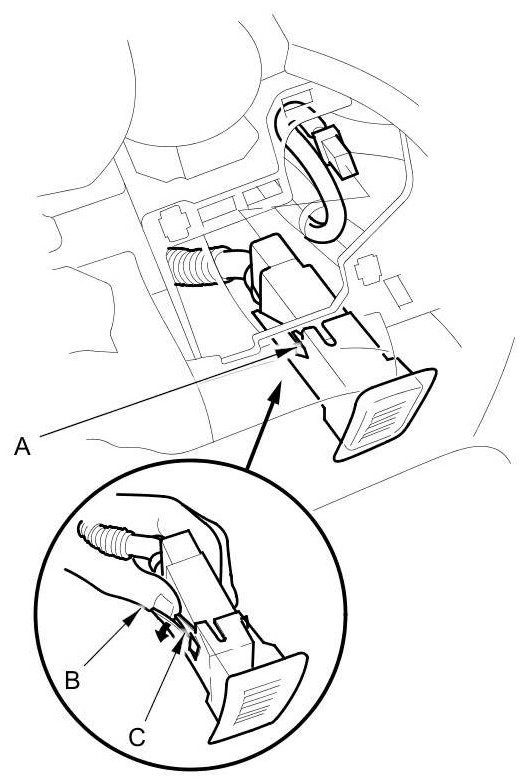 A
B
C