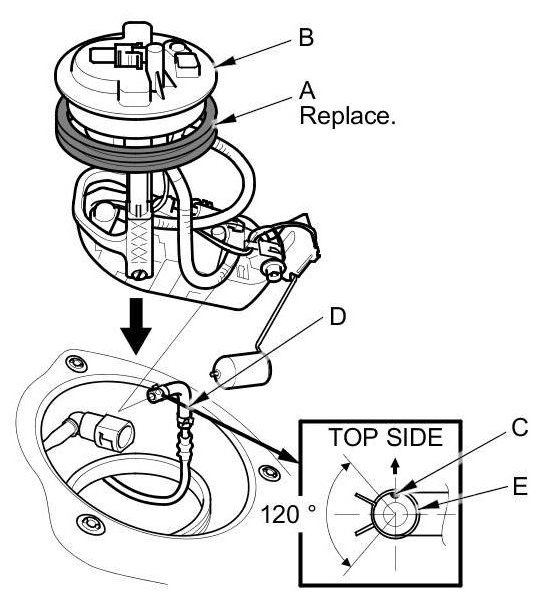 B

A
Replace.

D

TOP SIDE

C

E

120 °