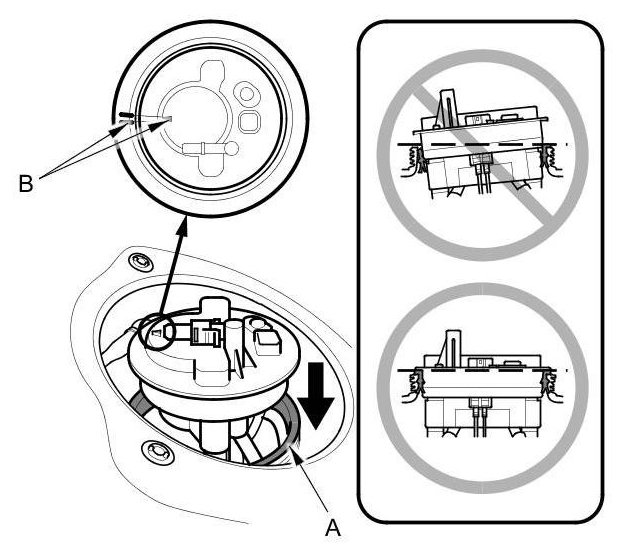 B

A