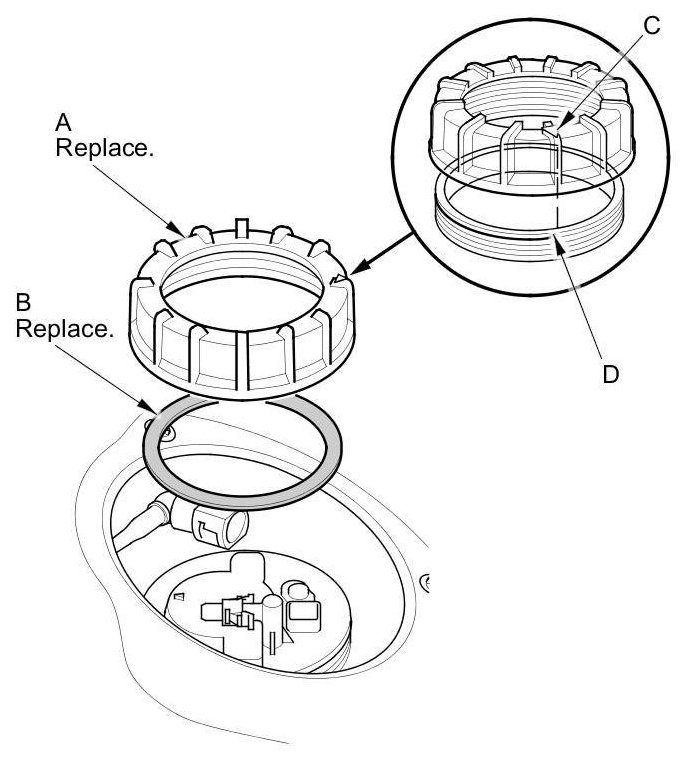 C

A
Replace.

B
Replace.

D