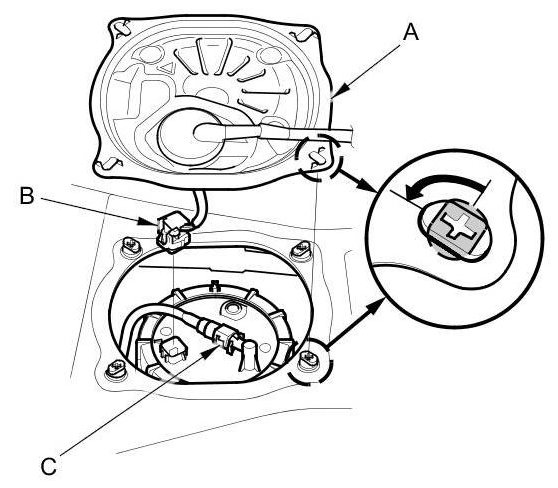 A

B

C