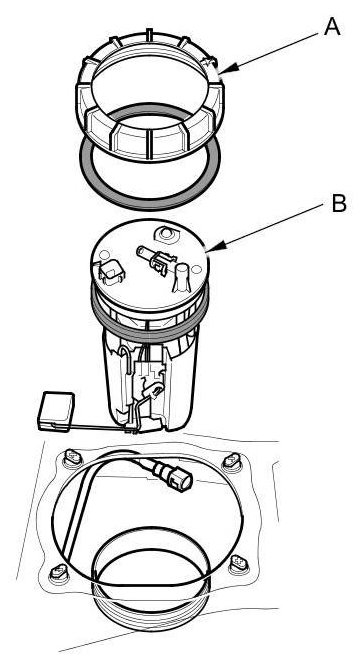 A

B