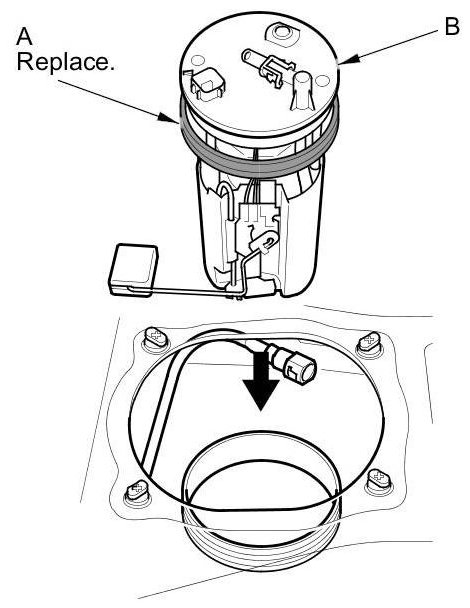 A
Replace.

B