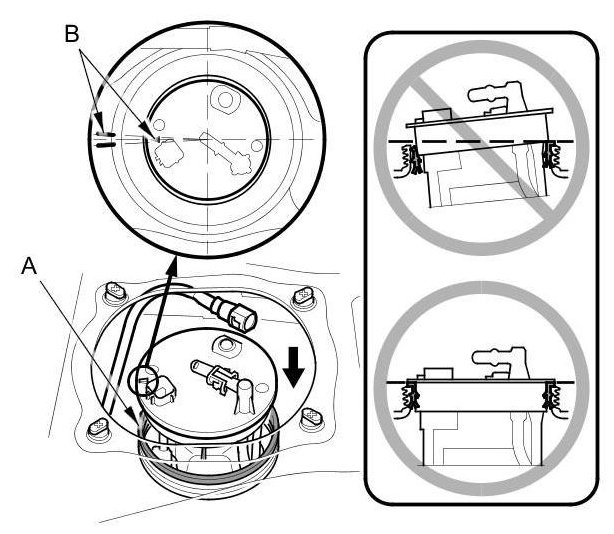 B

A