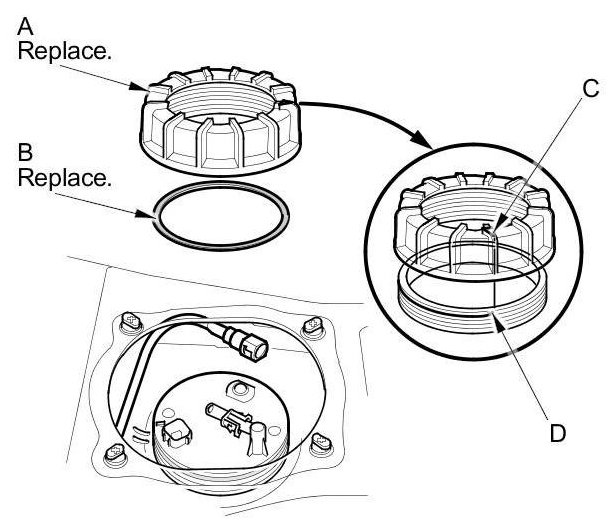 A
Replace.

B
Replace.

C

D