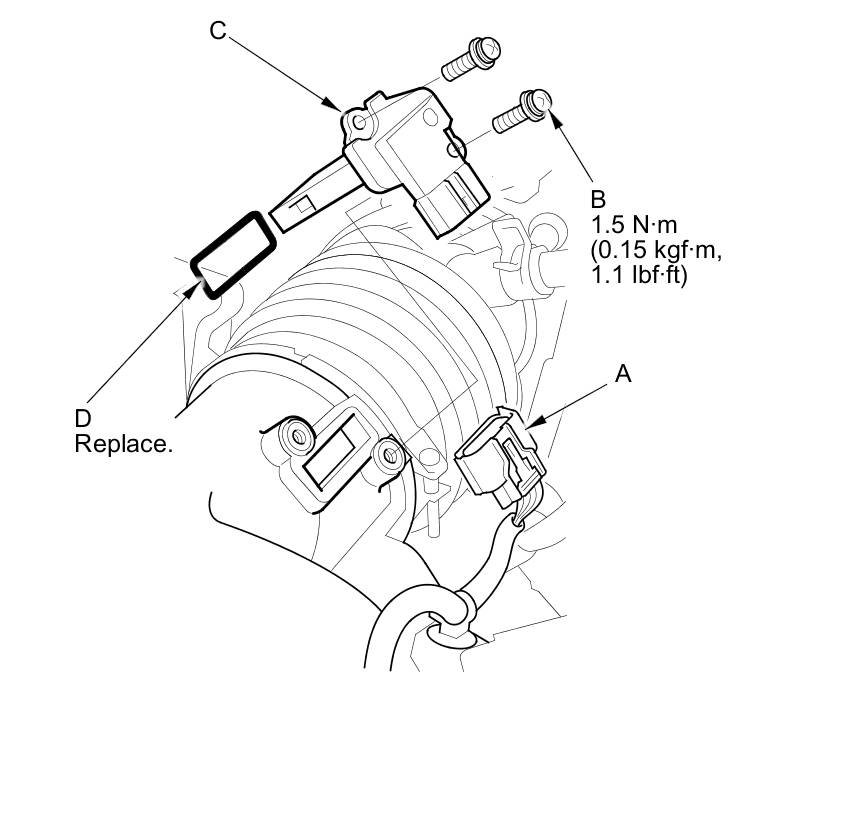 C

B
1.5 N·m
(0.15 kgf·m,
1.1 lbf·ft)

A

D
Replace.