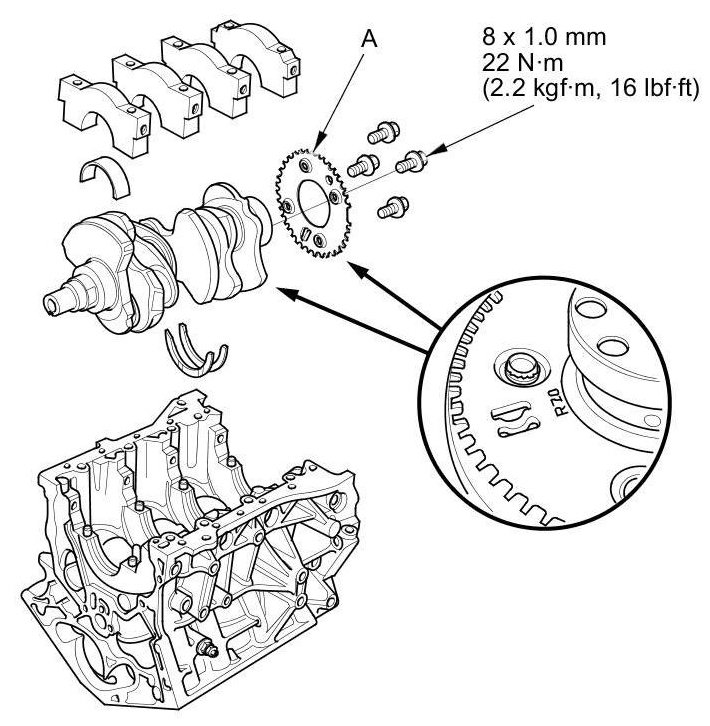 A

8 x 1.0 mm
22 N·m
(2.2 kgf·m, 16 lbf·ft)

RZ0