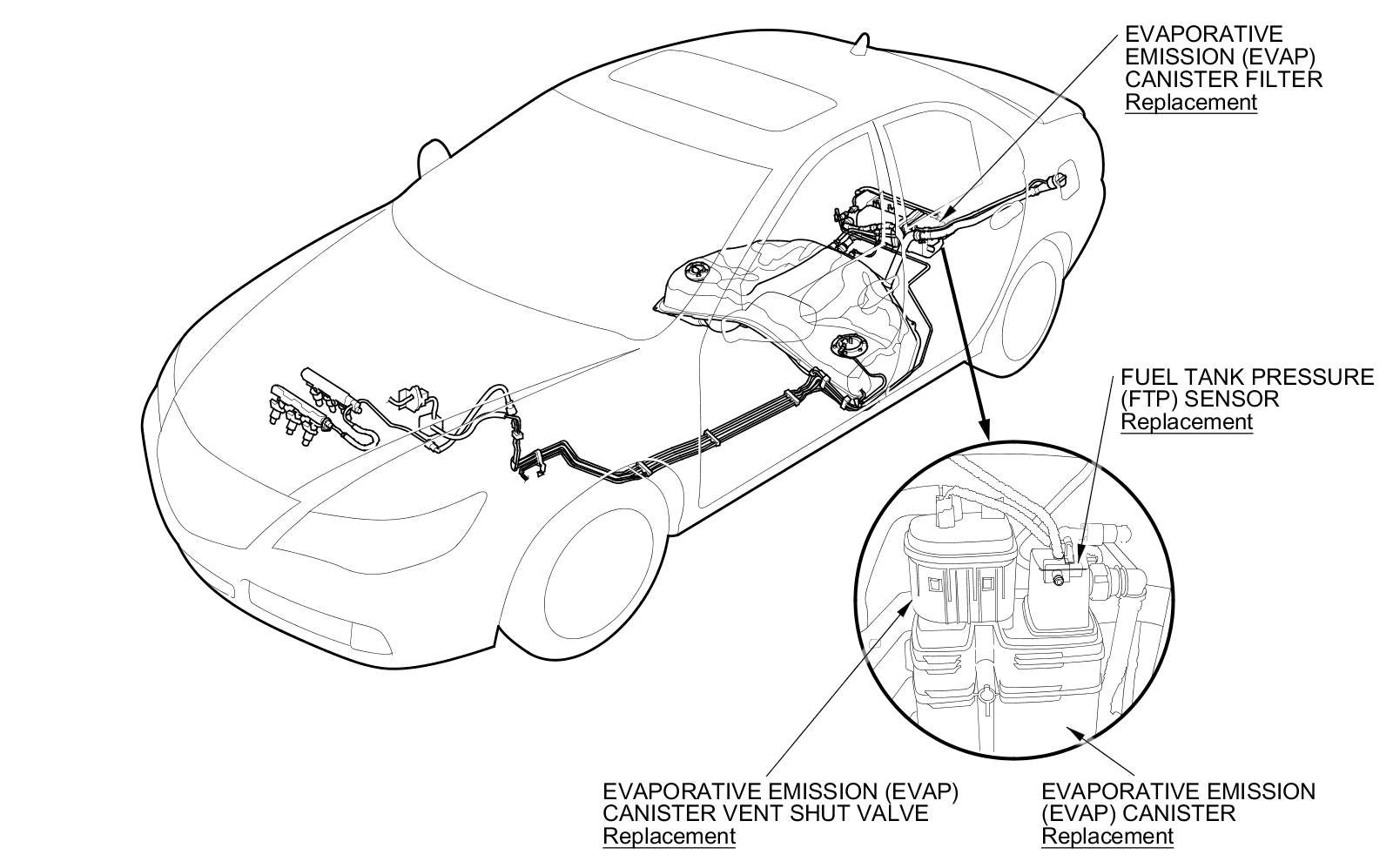 EVAPORATIVE EMISSION (EVAP) CANISTER FILTER
Replacement

FUEL TANK PRESSURE (FTP) SENSOR
Replacement

EVAPORATIVE EMISSION (EVAP) CANISTER VENT SHUT VALVE
Replacement

EVAPORATIVE EMISSION (EVAP) CANISTER
Replacement