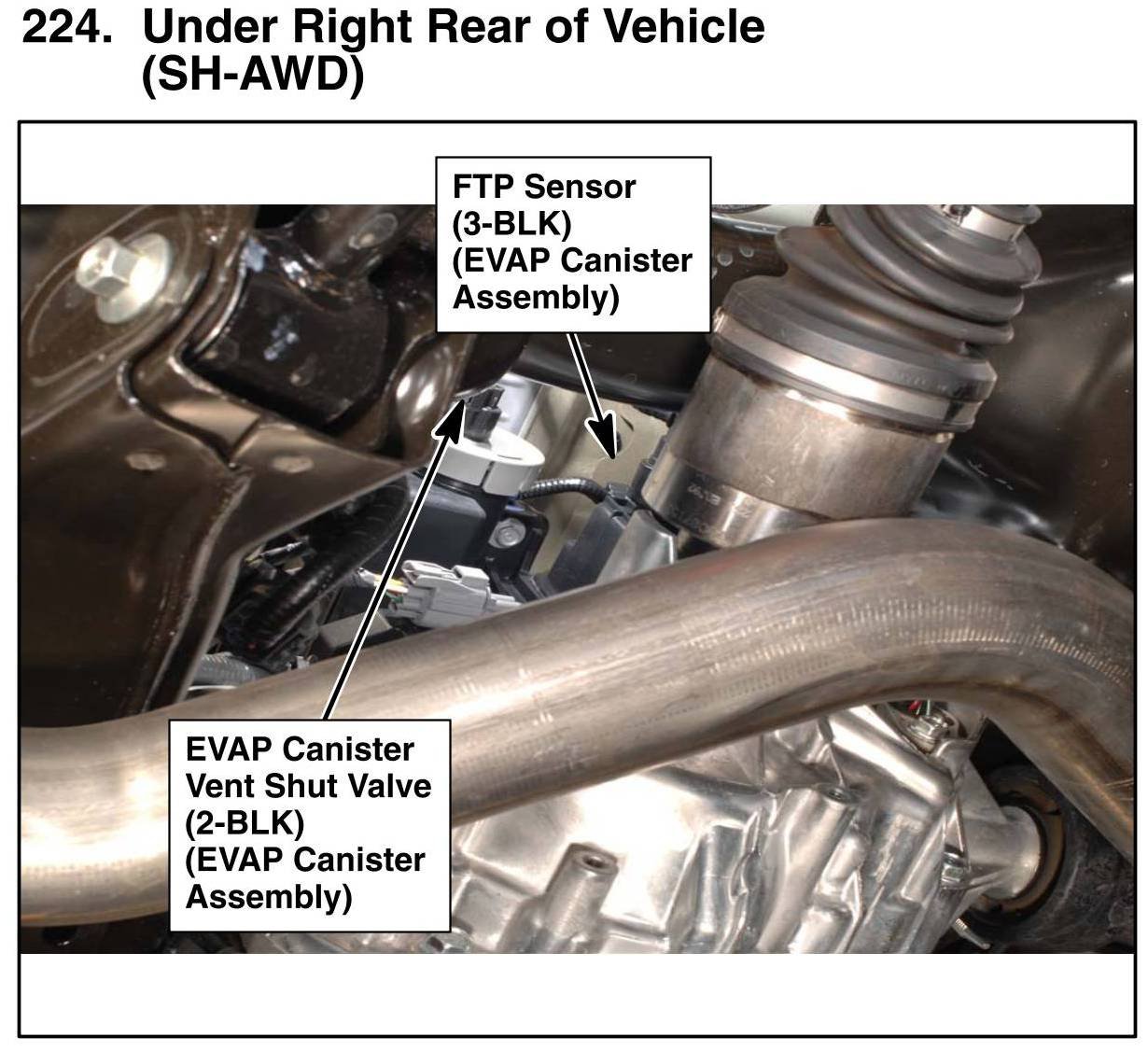 224. Under Right Rear of Vehicle (SH-AWD)

FTP Sensor (3-BLK) (EVAP Canister Assembly)

EVAP Canister Vent Shut Valve (2-BLK) (EVAP Canister Assembly)