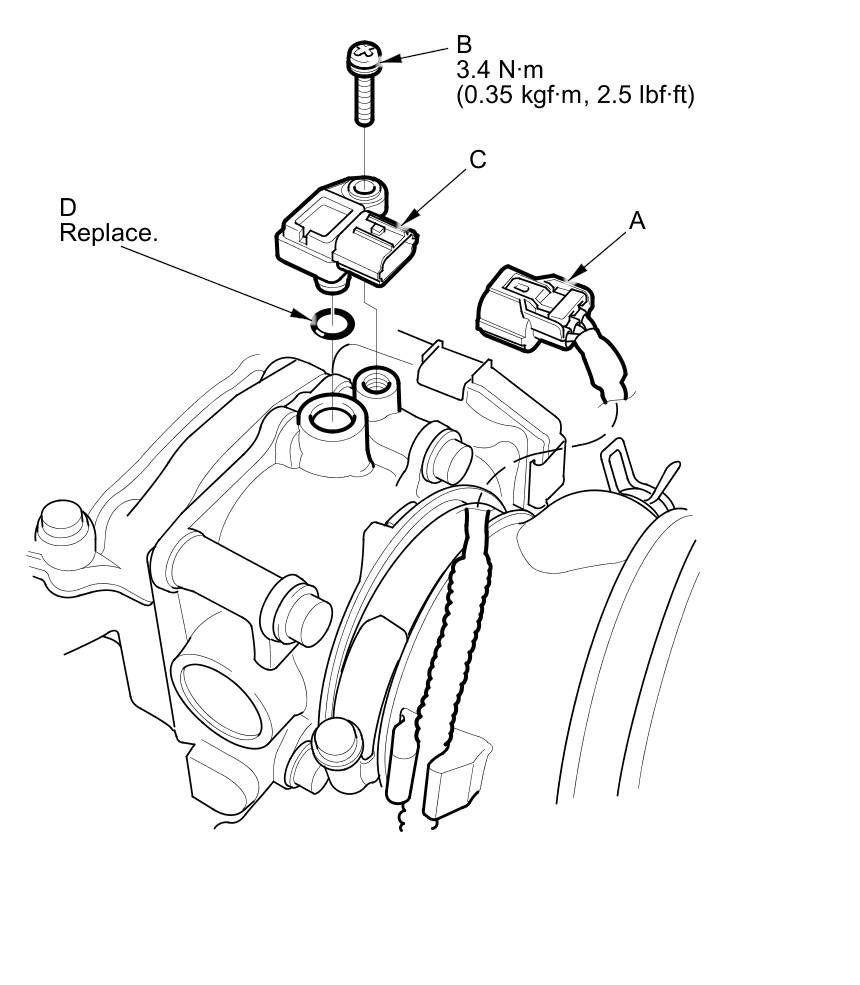 B
3.4 N·m
(0.35 kgf·m, 2.5 lbf·ft)

C

D
Replace.

A