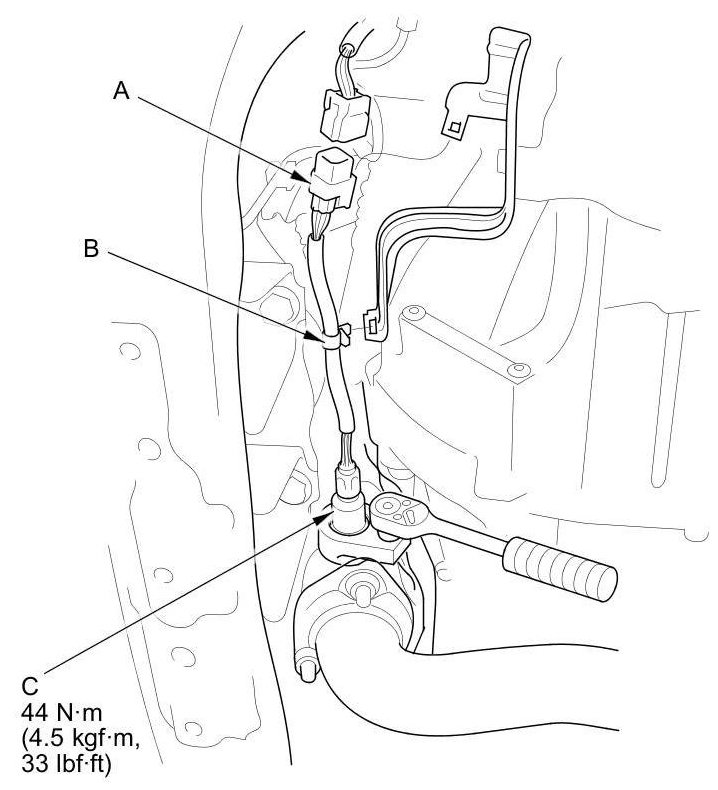 A

B

C
44 N·m
(4.5 kgf·m,
33 lbf·ft)