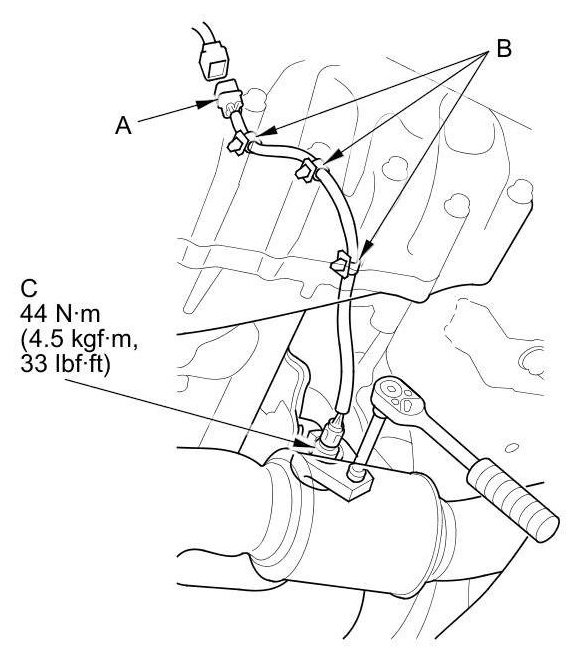 B

A

C
44 N·m
(4.5 kgf·m,
33 lbf·ft)