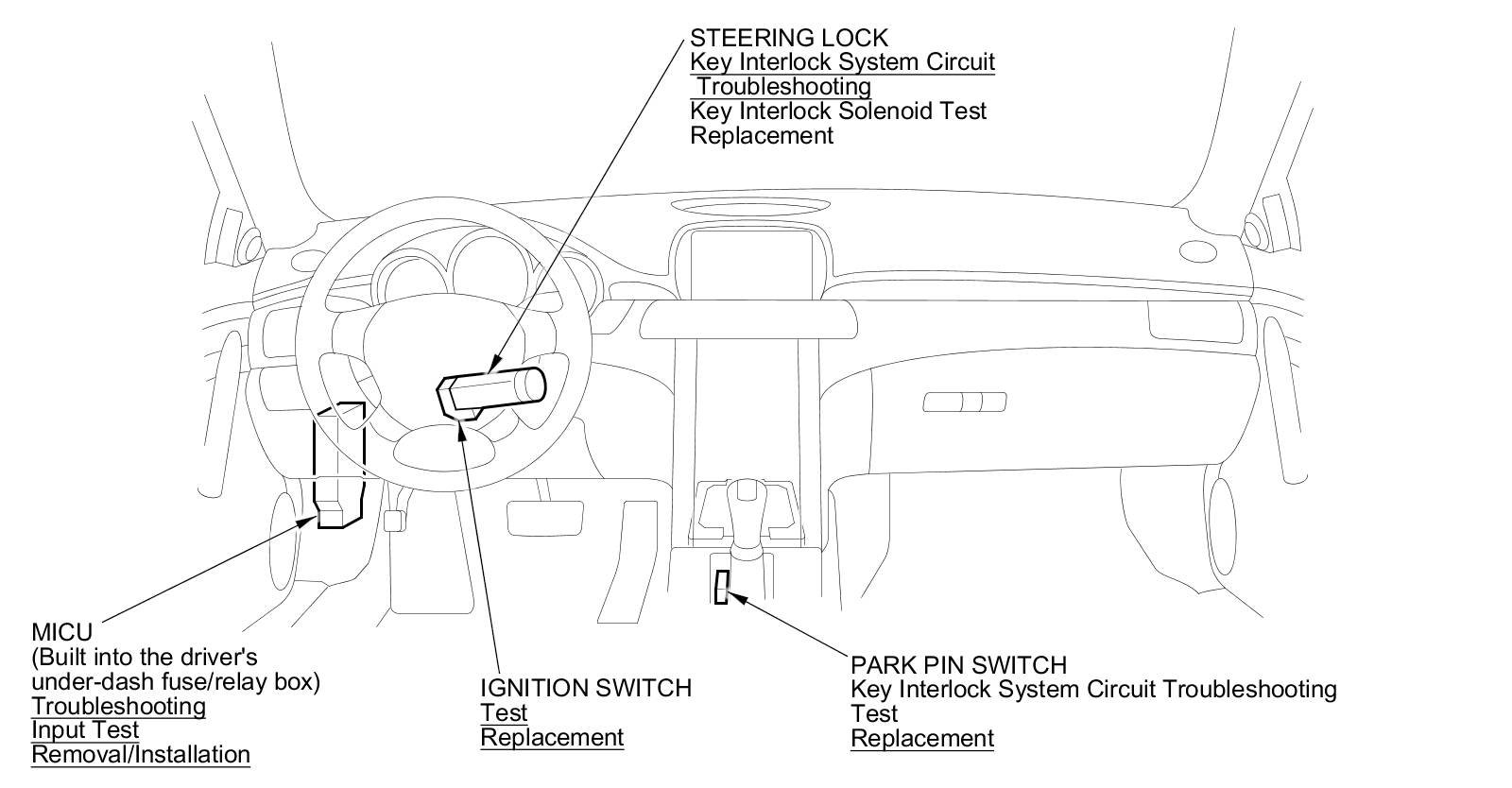 STEERING LOCK
Key Interlock System Circuit Troubleshooting
Key Interlock Solenoid Test
Replacement

MICU
(Built into the driver's under-dash fuse/relay box)
Troubleshooting
Input Test
Removal/Installation

IGNITION SWITCH
Test
Replacement

PARK PIN SWITCH
Key Interlock System Circuit Troubleshooting
Test
Replacement