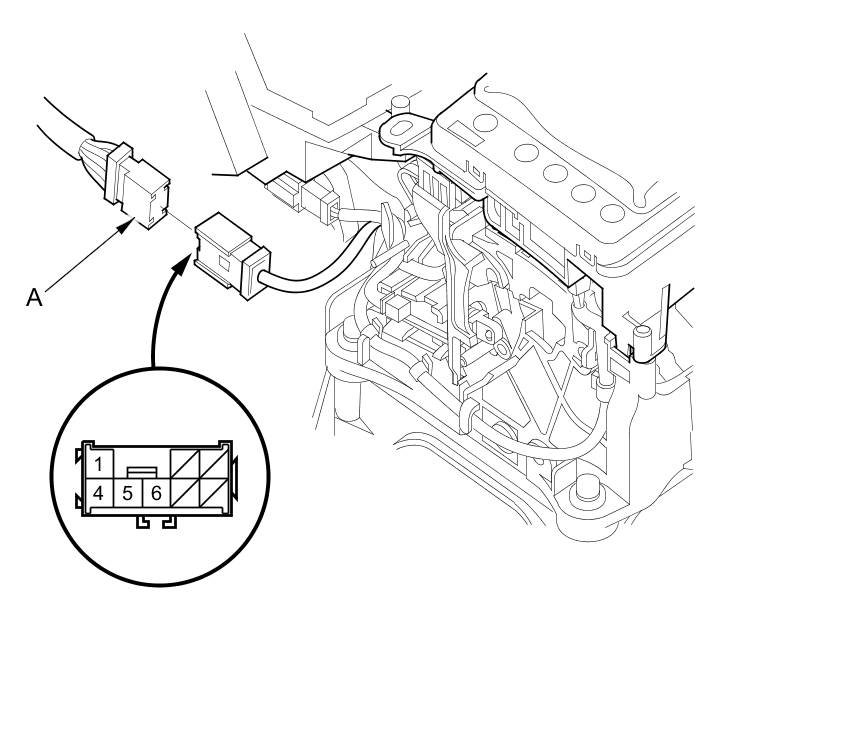 A

1
4 5 6