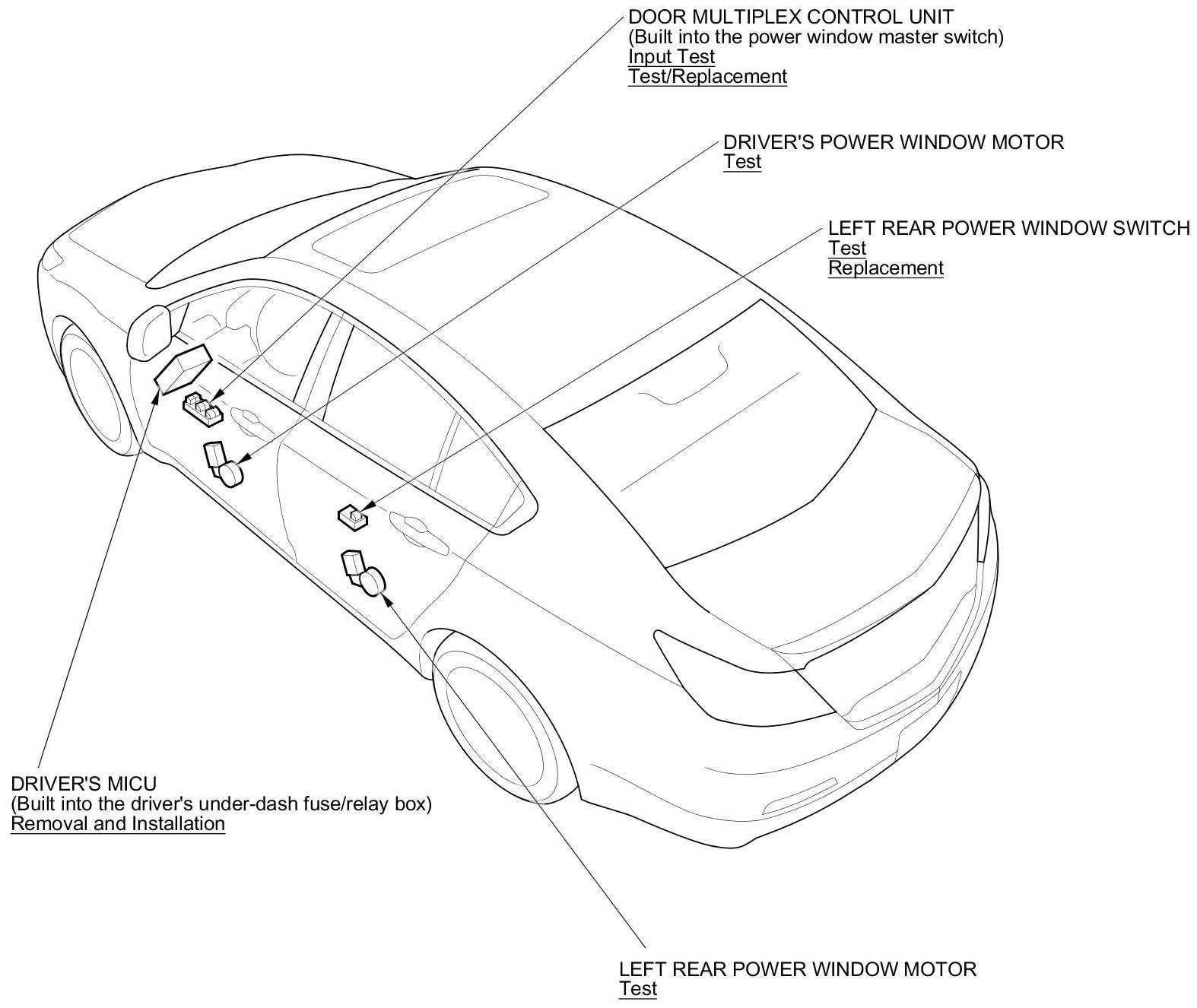 DOOR MULTIPLEX CONTROL UNIT
(Built into the power window master switch)
Input Test
Test/Replacement

DRIVER'S POWER WINDOW MOTOR
Test

LEFT REAR POWER WINDOW SWITCH
Test
Replacement

DRIVER'S MICU
(Built into the driver's under-dash fuse/relay box)
Removal and Installation

LEFT REAR POWER WINDOW MOTOR
Test