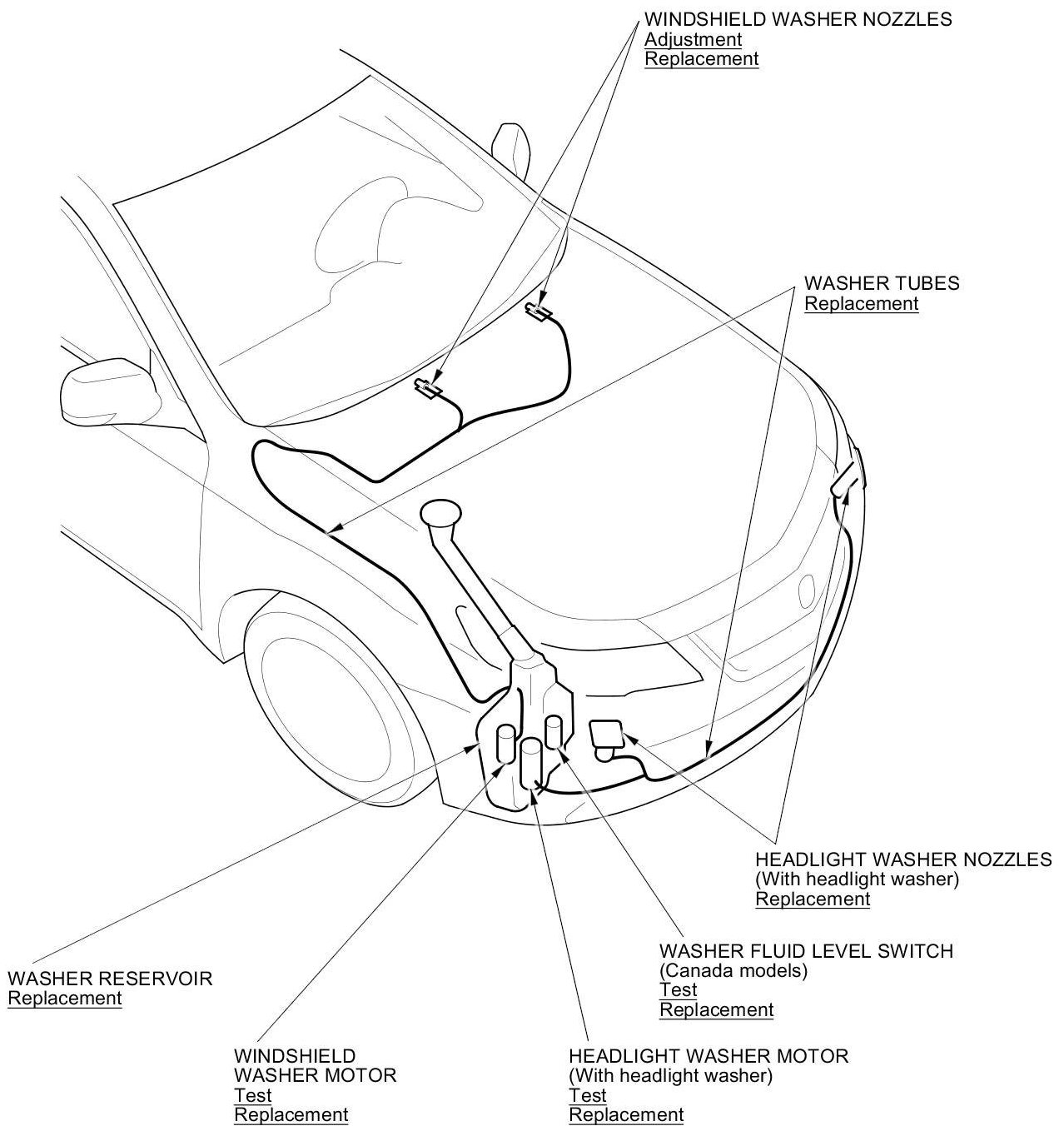 WINDSHIELD WASHER NOZZLES
Adjustment
Replacement

WASHER TUBES
Replacement

HEADLIGHT WASHER NOZZLES
(With headlight washer)
Replacement

WASHER FLUID LEVEL SWITCH
(Canada models)
Test
Replacement

WASHER RESERVOIR
Replacement

WINDSHIELD
WASHER MOTOR
Test
Replacement

HEADLIGHT WASHER MOTOR
(With headlight washer)
Test
Replacement