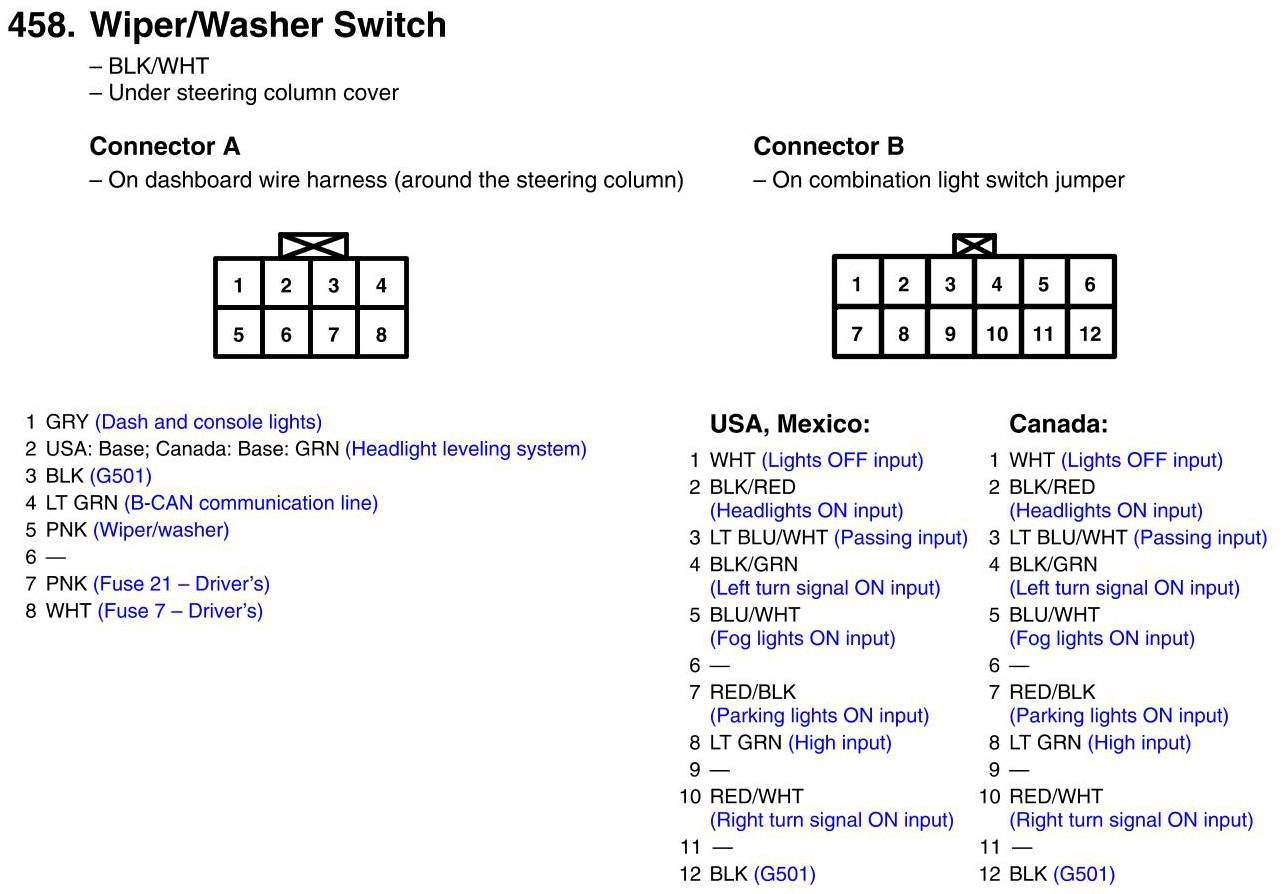 458. Wiper/Washer Switch

– BLK/WHT
– Under steering column cover

Connector A
– On dashboard wire harness (around the steering column)

| 1 | 2 | 3 | 4 |
|---|---|---|---|
| 5 | 6 | 7 | 8 |

1 GRY (Dash and console lights)
2 USA: Base; Canada: Base: GRN (Headlight leveling system)
3 BLK (G501)
4 LT GRN (B-CAN communication line)
5 PNK (Wiper/washer)
6 —
7 PNK (Fuse 21 – Driver's)
8 WHT (Fuse 7 – Driver's)

Connector B
– On combination light switch jumper

| 1 | 2 | 3 | 4 | 5 | 6 |
|---|---|---|---|---|---|
| 7 | 8 | 9 | 10 | 11 | 12 |

USA, Mexico:
1 WHT (Lights OFF input)
2 BLK/RED (Headlights ON input)
3 LT BLU/WHT (Passing input)
4 BLK/GRN (Left turn signal ON input)
5 BLU/WHT (Fog lights ON input)
6 —
7 RED/BLK (Parking lights ON input)
8 LT GRN (High input)
9 —
10 RED/WHT (Right turn signal ON input)
11 —
12 BLK (G501)

Canada:
1 WHT (Lights OFF input)
2 BLK/RED (Headlights ON input)
3 LT BLU/WHT (Passing input)
4 BLK/GRN (Left turn signal ON input)
5 BLU/WHT (Fog lights ON input)
6 —
7 RED/BLK (Parking lights ON input)
8 LT GRN (High input)
9 —
10 RED/WHT (Right turn signal ON input)
11 —
12 BLK (G501)