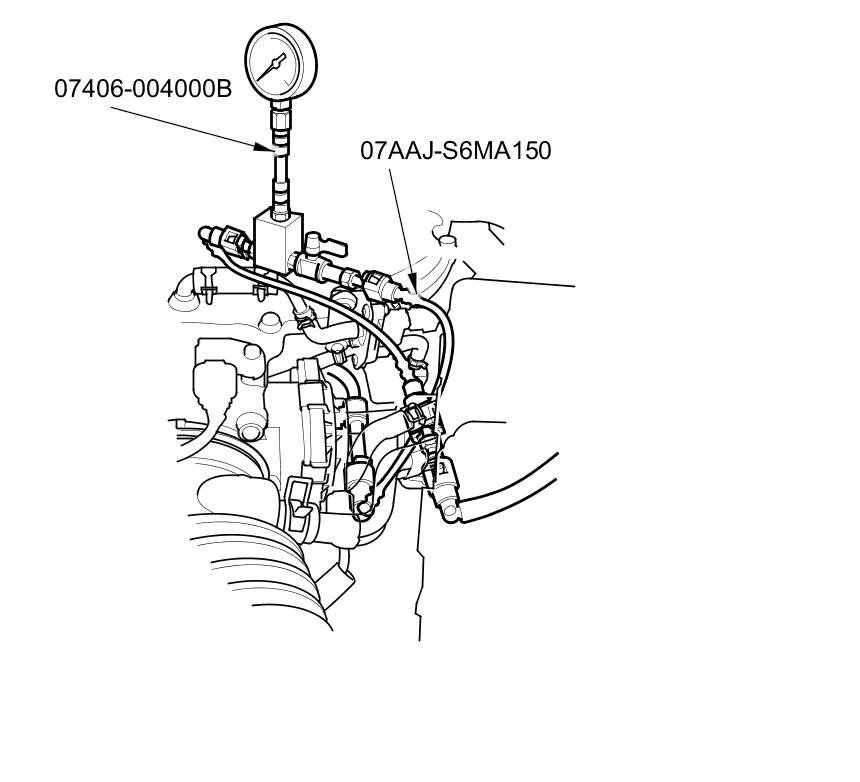 07406-004000B

07AAJ-S6MA150