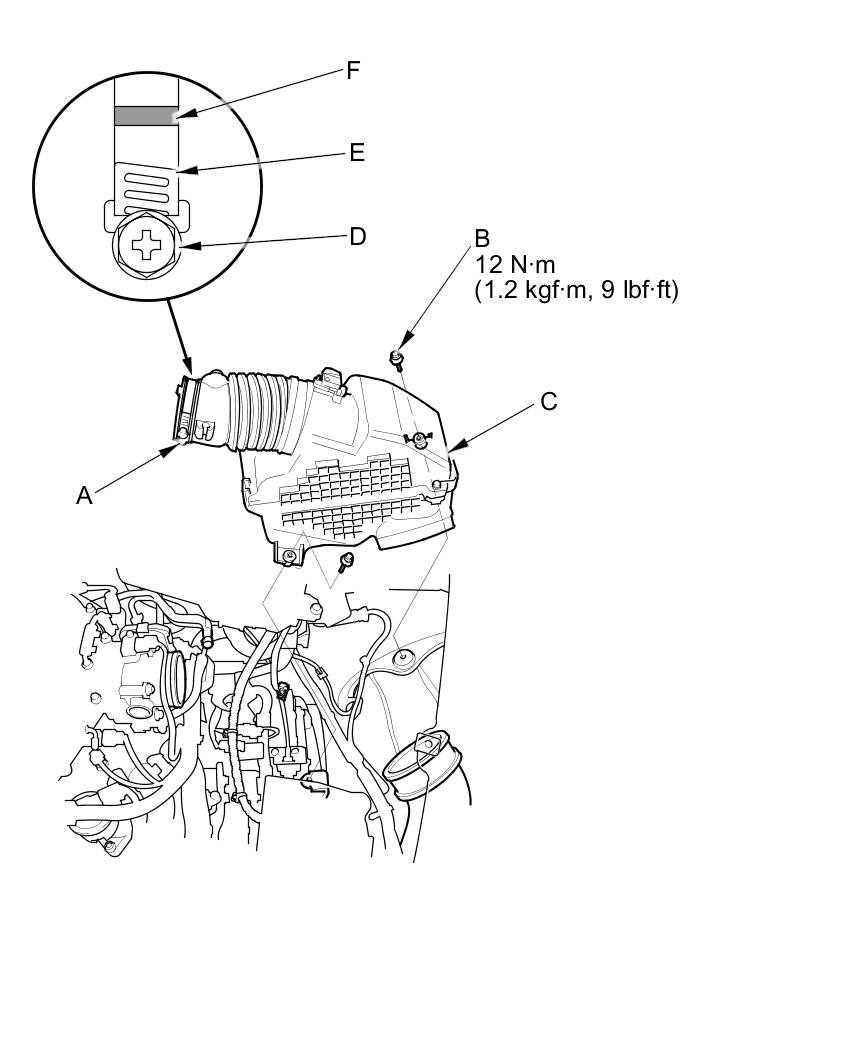 F
E
D
B
12 N·m
(1.2 kgf·m, 9 lbf·ft)
C
A