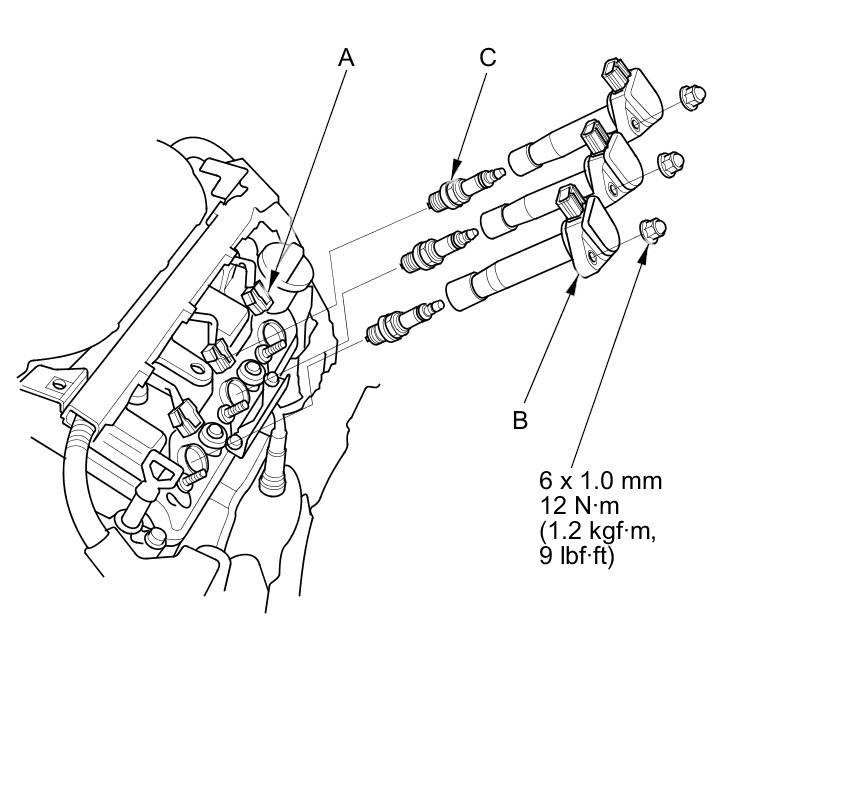 A

C

B

6 x 1.0 mm
12 N·m
(1.2 kgf·m,
9 lbf·ft)